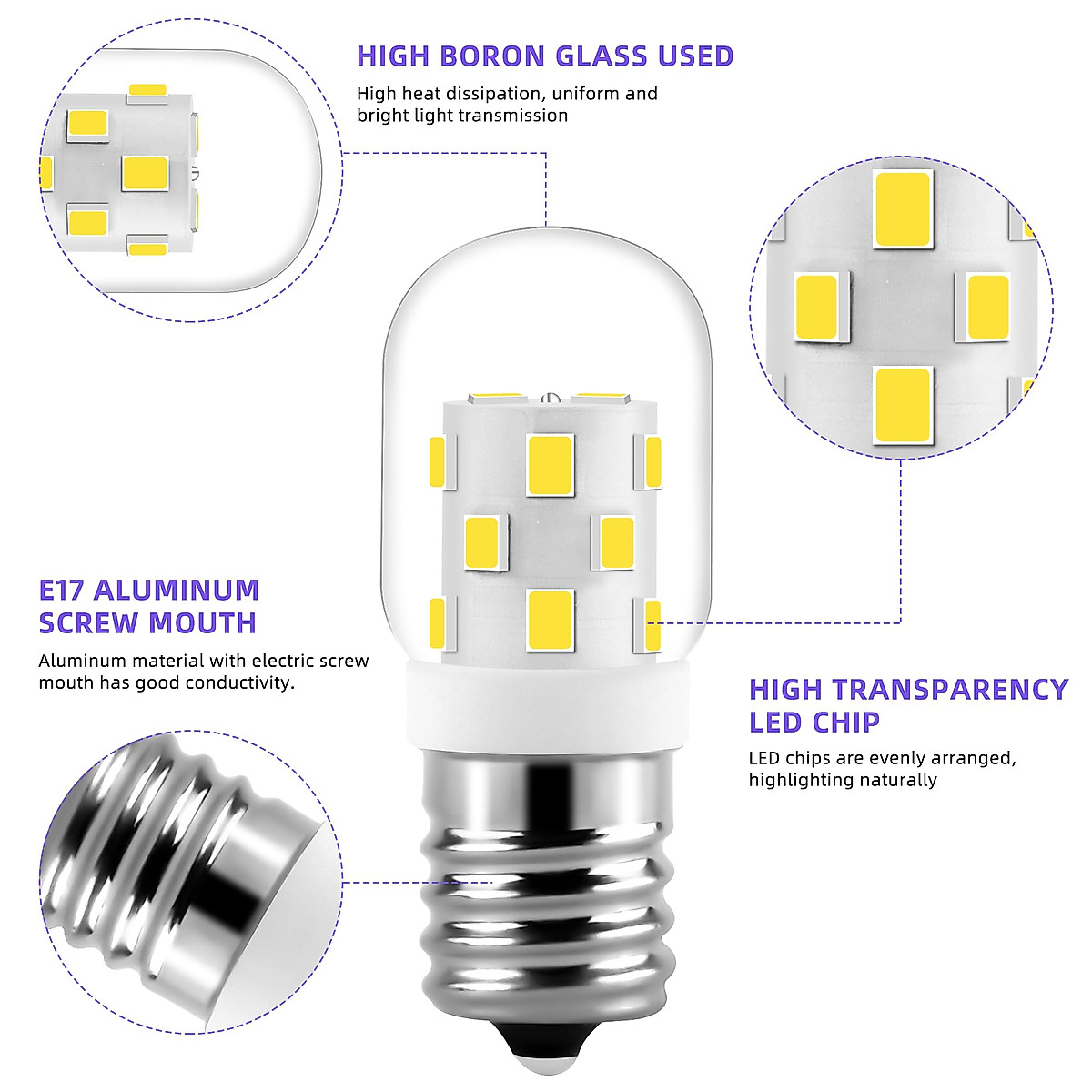 HIGH BORON GLASS USED

High heat dissipation, uniform and bright light transmission

E17 ALUMINUM SCREW MOUTH

Aluminum material with electric screw mouth has good conductivity.

HIGH TRANSPARENCY LED CHIP

LED chips are evenly arranged, highlighting naturally