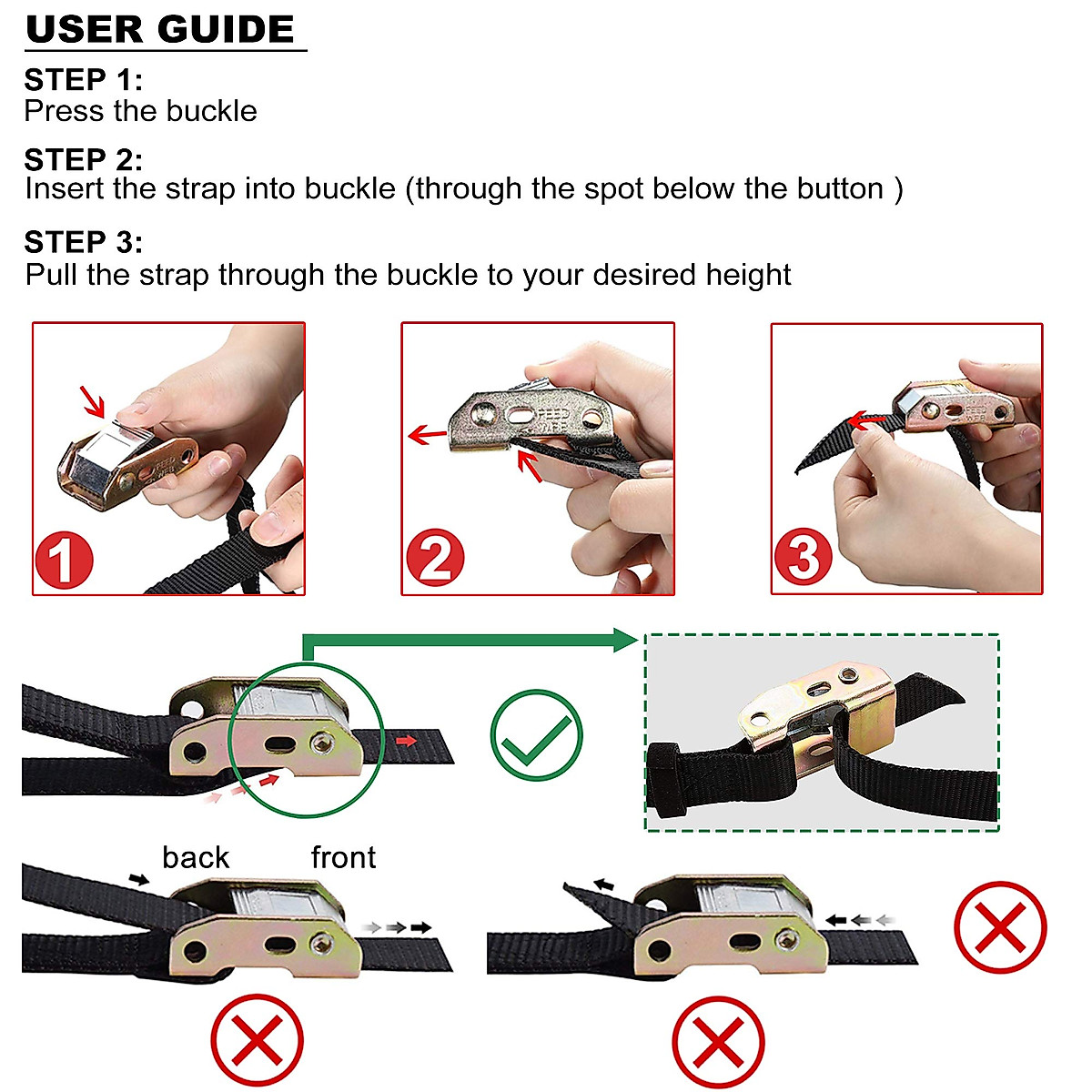 USER GUIDE

STEP 1:
Press the buckle

STEP 2:
Insert the strap into buckle (through the spot below the button )

STEP 3:
Pull the strap through the buckle to your desired height

1

2

3

back

front