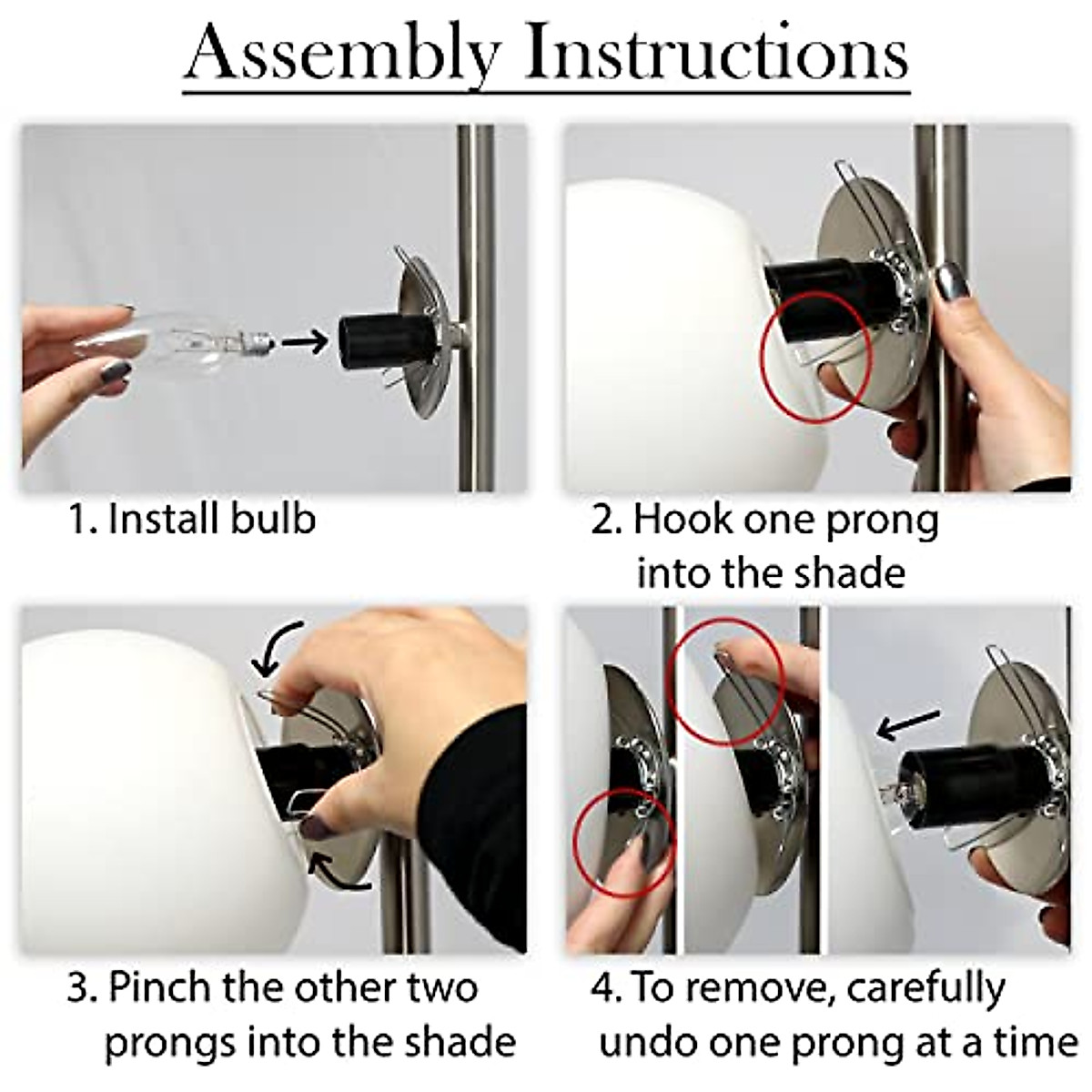 Assembly Instructions

1. Install bulb

2. Hook one prong into the shade

3. Pinch the other two prongs into the shade

4. To remove, carefully undo one prong at a time