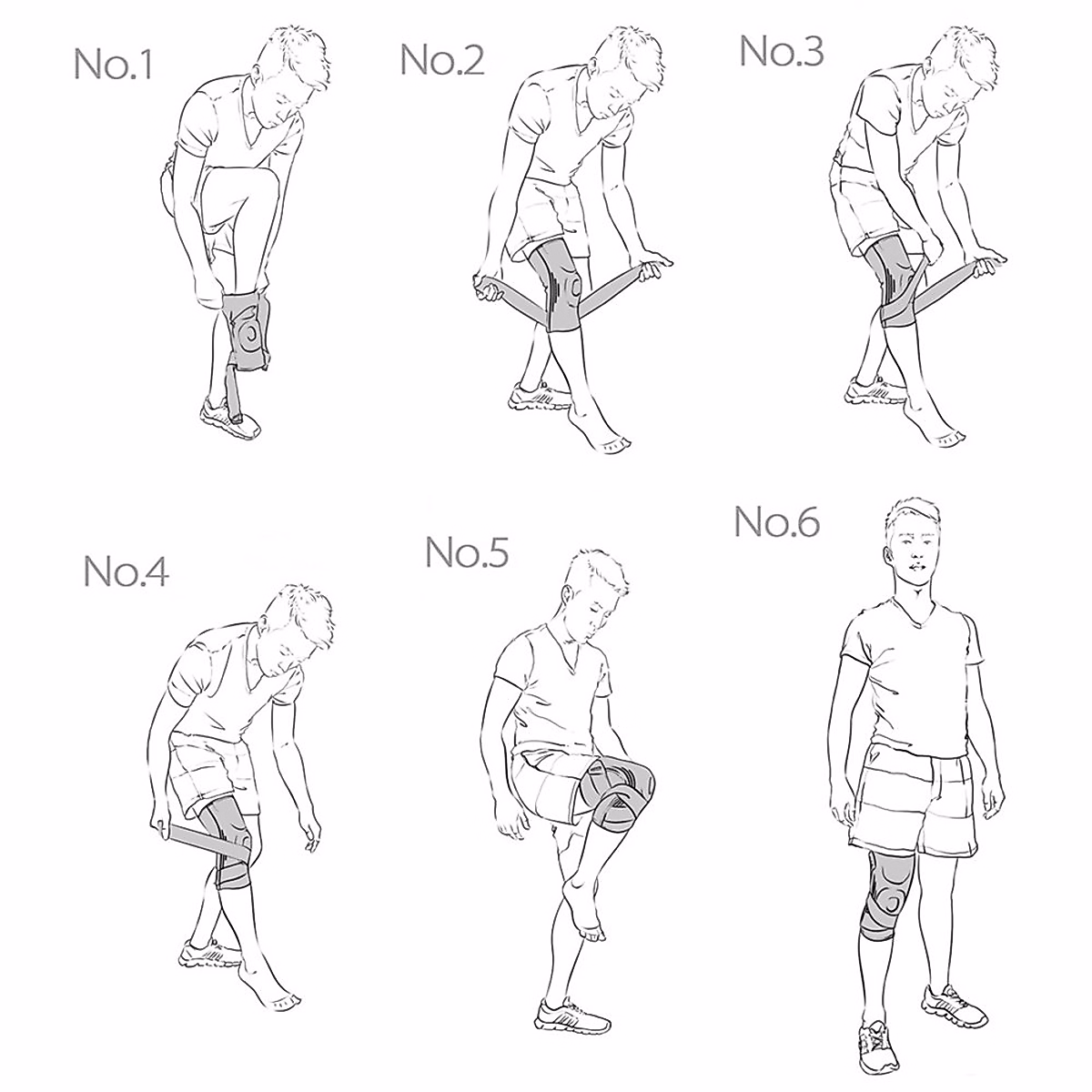 No.1

No.2

No.3

No.4

No.5

No.6