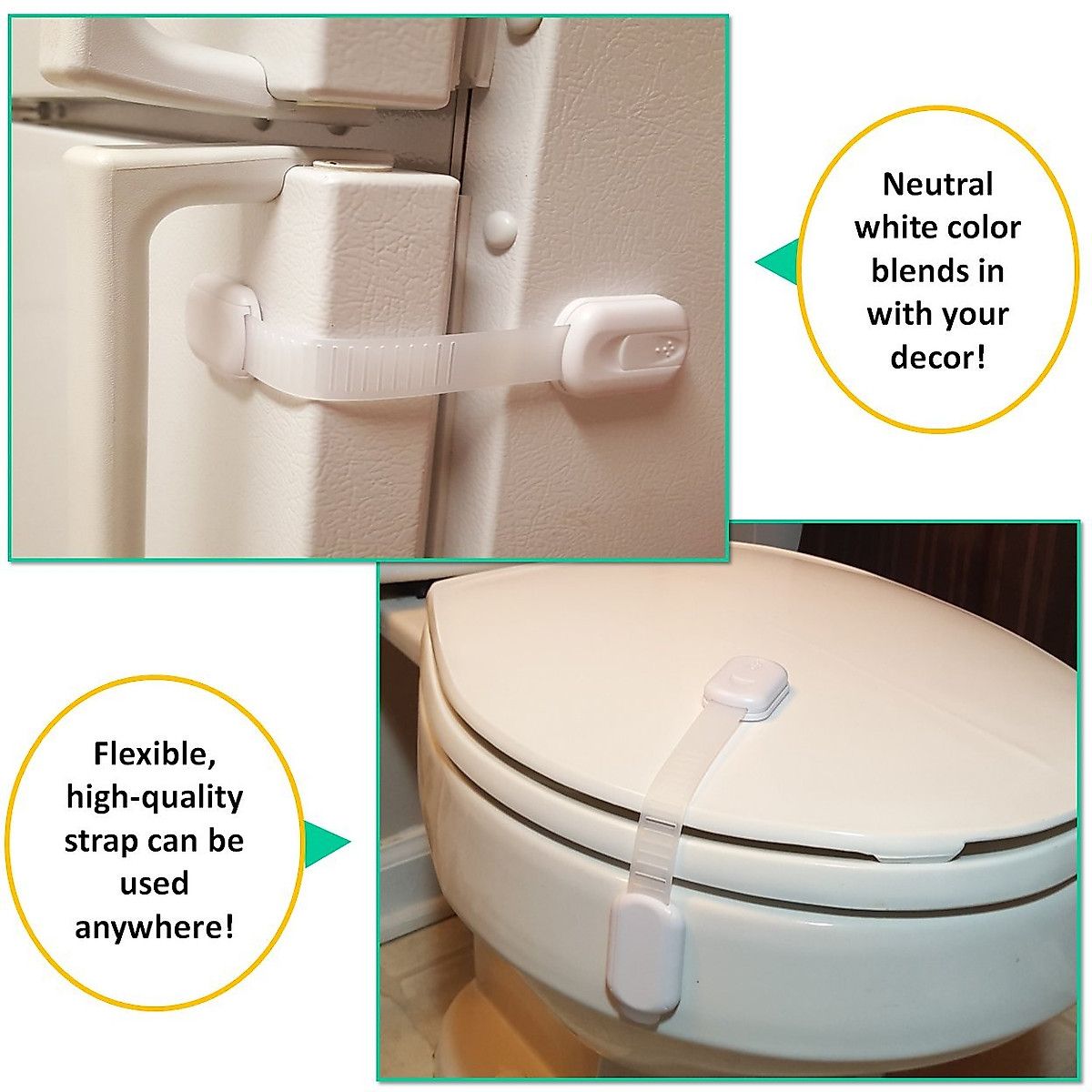 Neutral white color blends in with your decor!

Flexible, high-quality strap can be used anywhere!