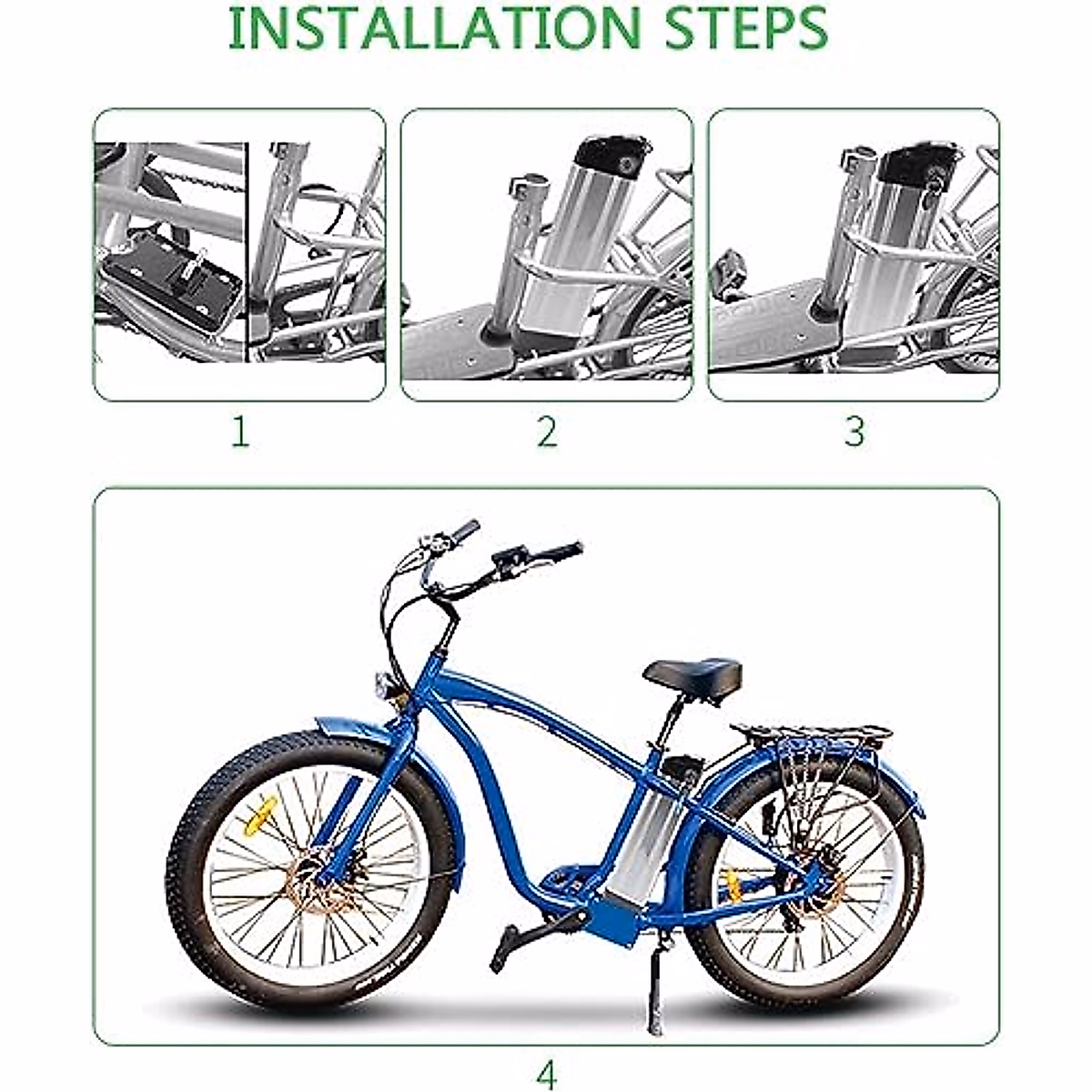 INSTALLATION STEPS

1

2

3

4