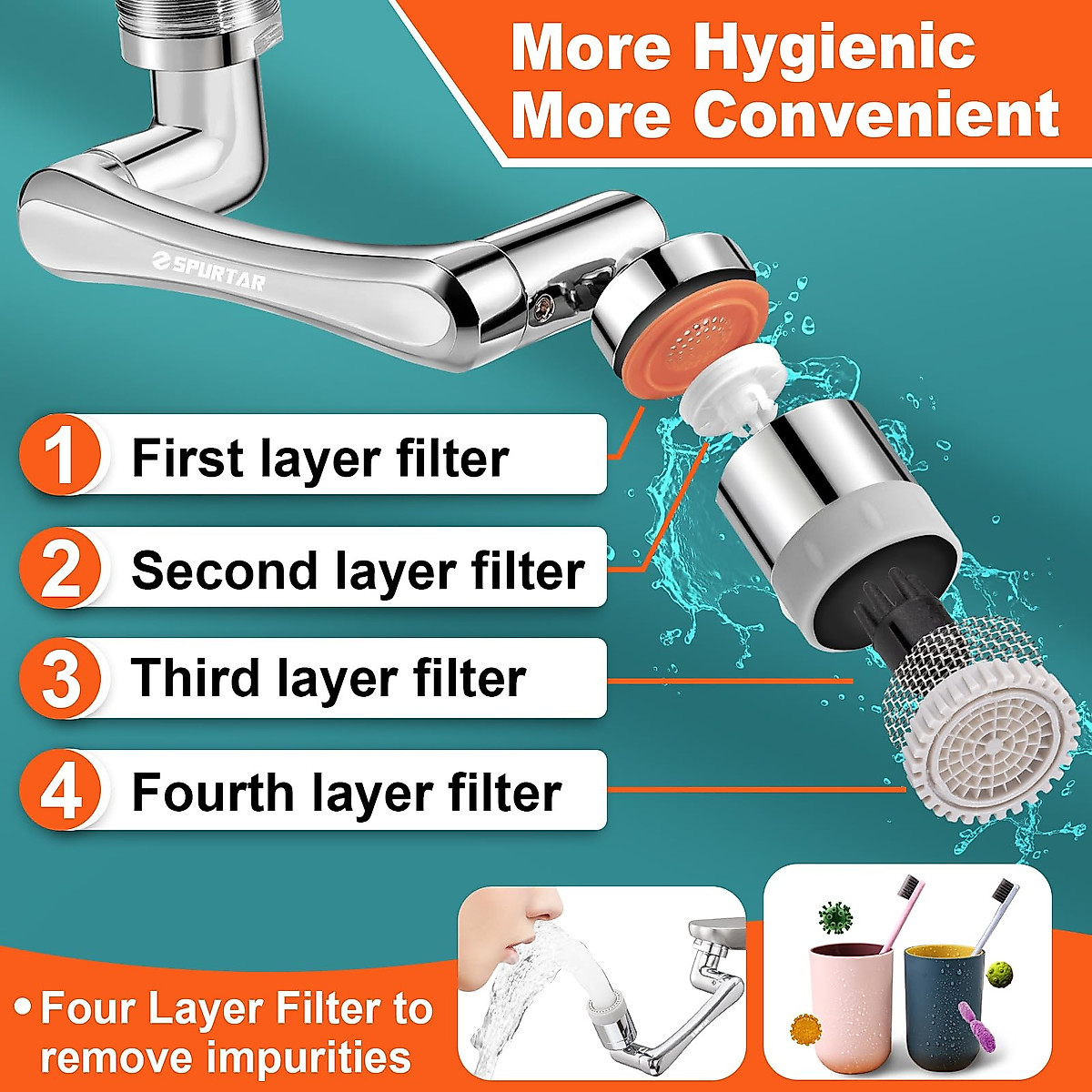 More Hygienic
More Convenient

SPURTAR

1 First layer filter

2 Second layer filter

3 Third layer filter

4 Fourth layer filter

• Four Layer Filter to remove impurities