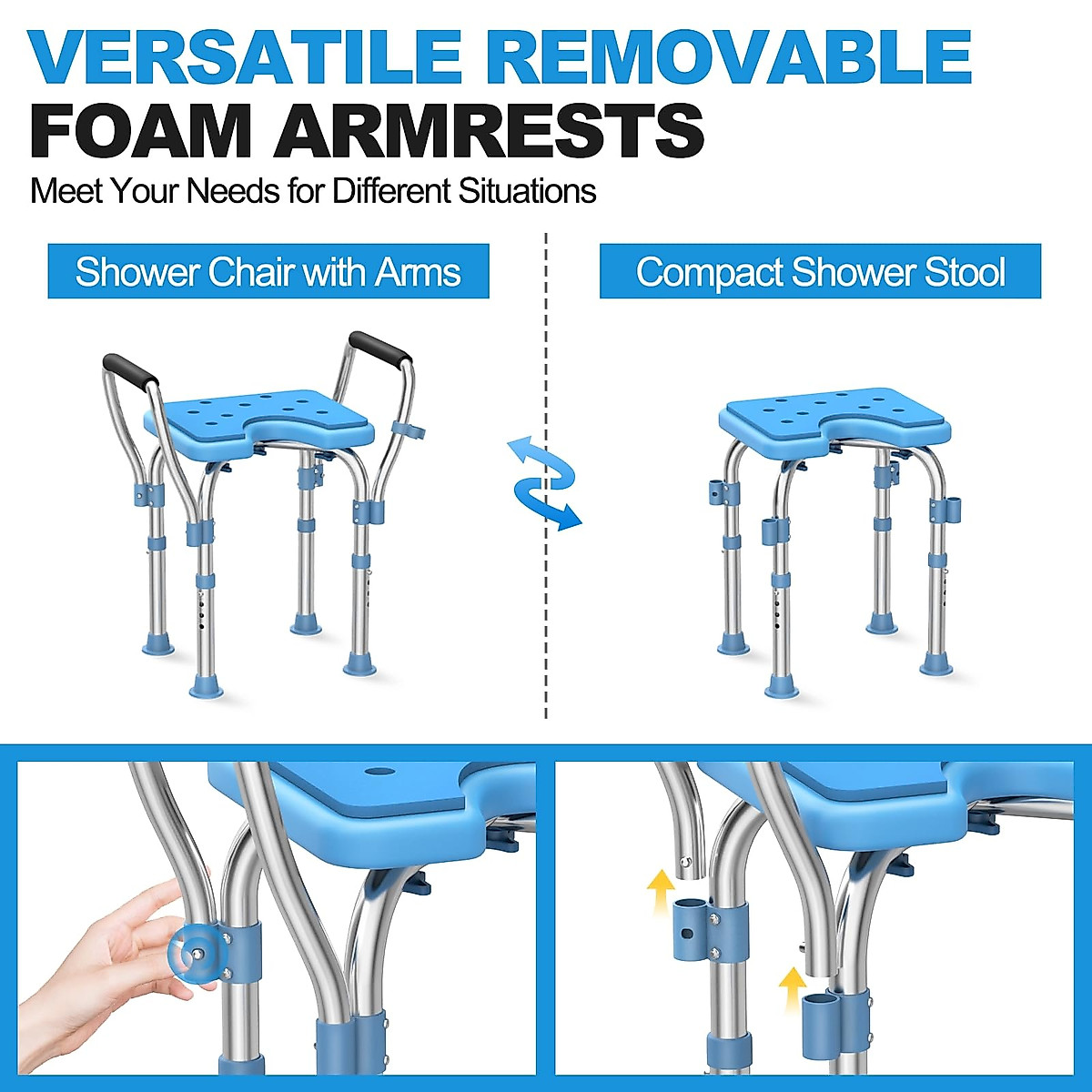 VERSATILE REMOVABLE FOAM ARMRESTS

Meet Your Needs for Different Situations

Shower Chair with Arms

Compact Shower Stool