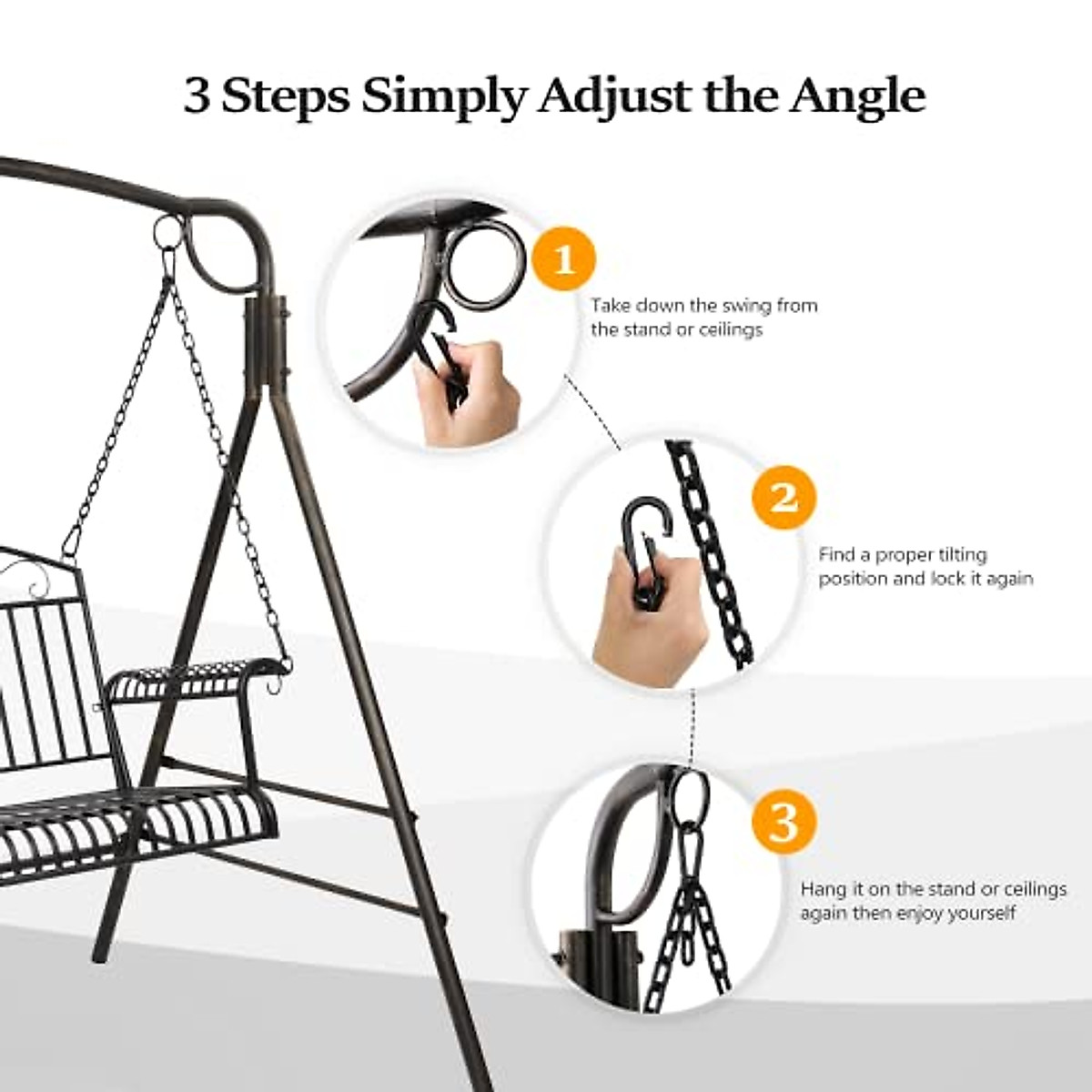 3 Steps Simply Adjust the Angle

1

Take down the swing from the stand or ceilings

2

Find a proper tilting position and lock it again

3

Hang it on the stand or ceilings again then enjoy yourself