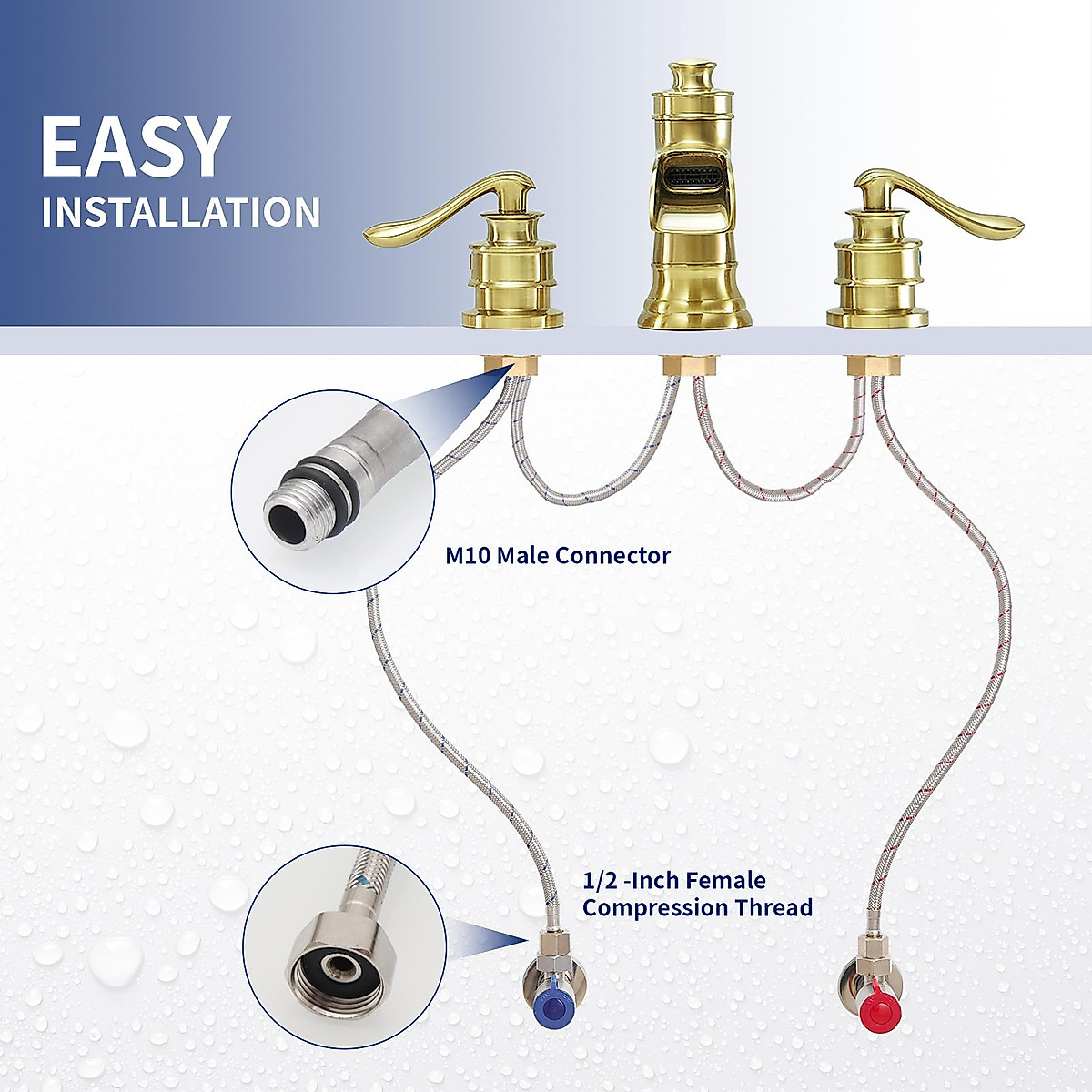 EASY
INSTALLATION

M10 Male Connector

1/2 -Inch Female
Compression Thread