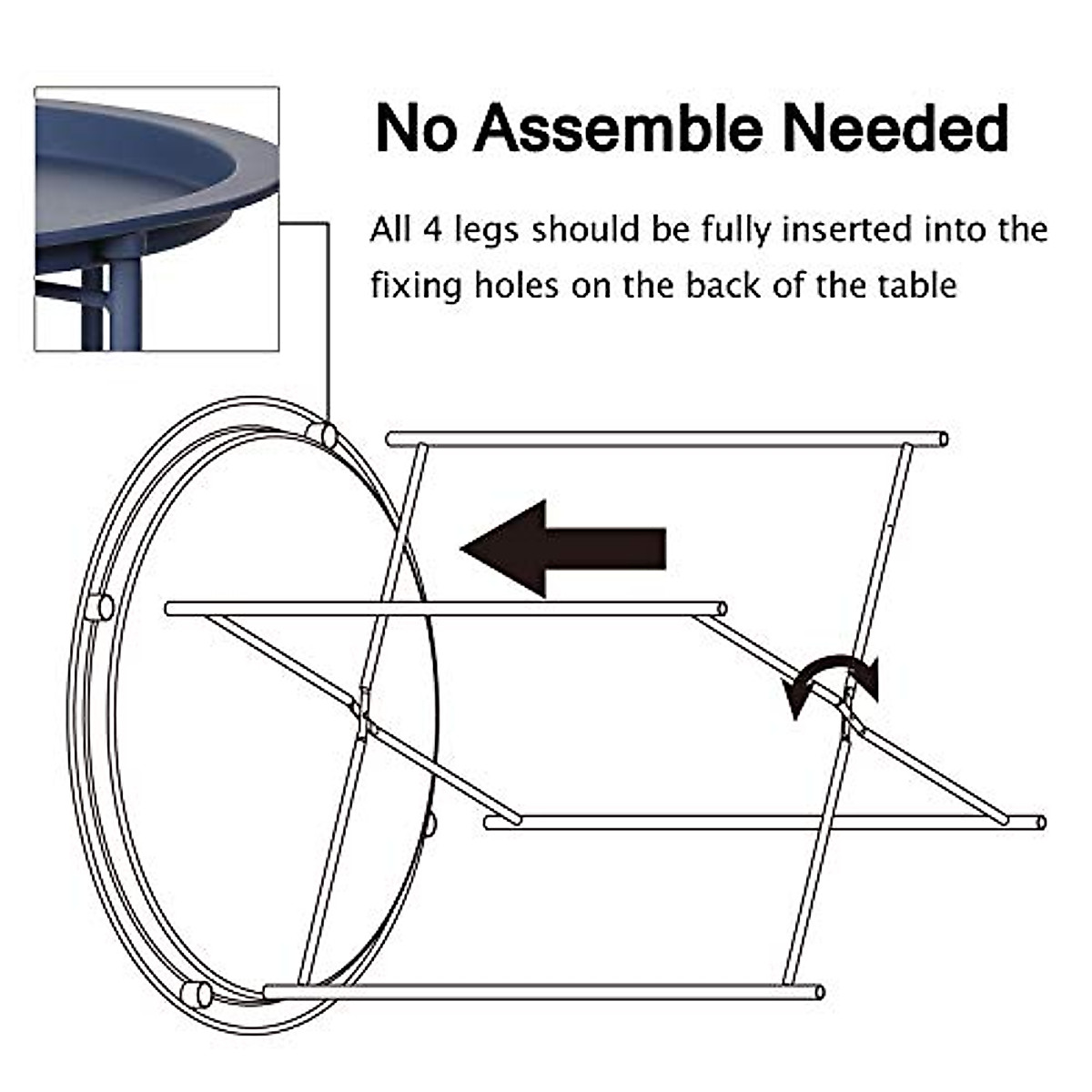 No Assemble Needed

All 4 legs should be fully inserted into the fixing holes on the back of the table