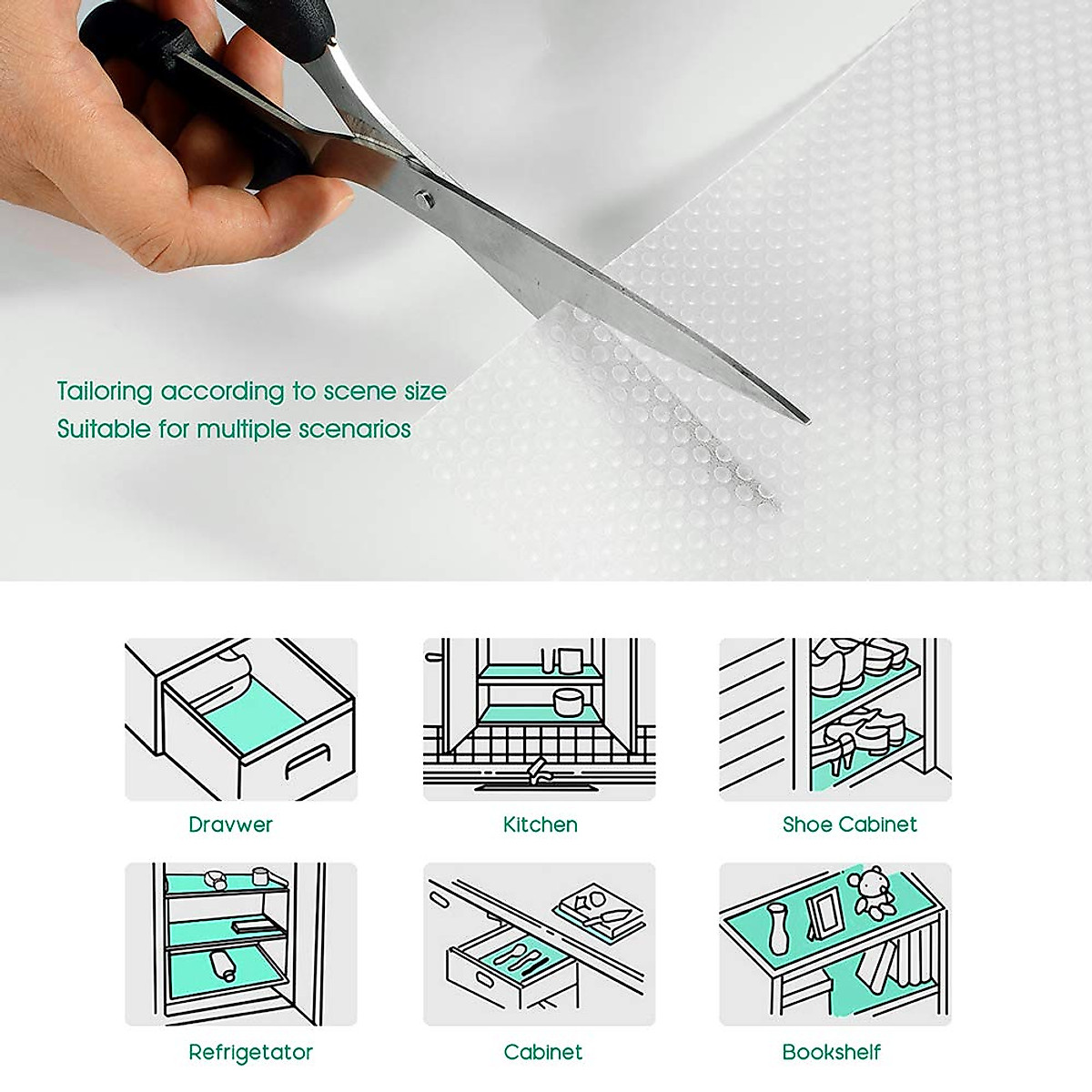 Tailoring according to scene size
Suitable for multiple scenarios

Dravwer

Kitchen

Shoe Cabinet

Refrigetator

Cabinet

Bookshelf