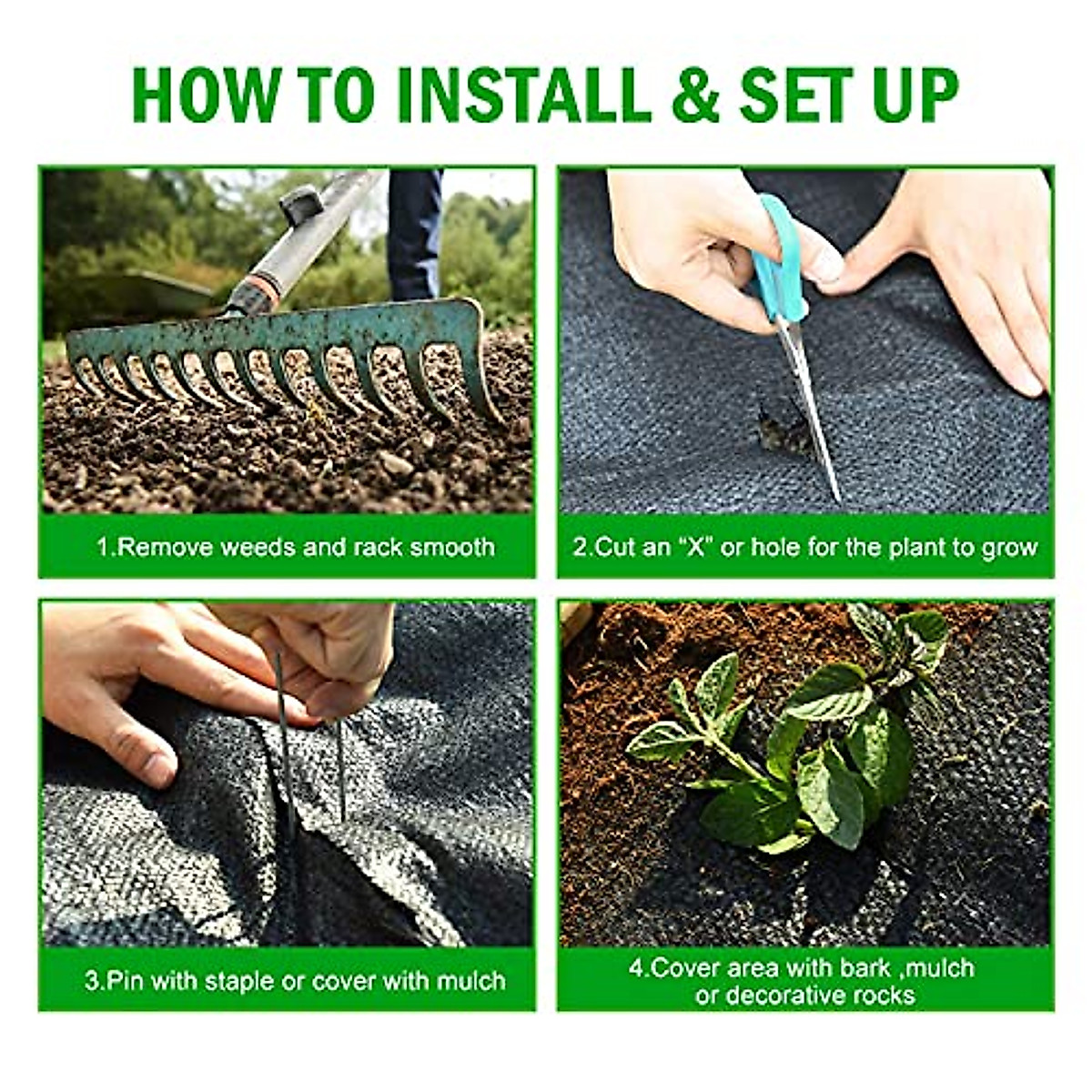 HOW TO INSTALL & SET UP

1.Remove weeds and rack smooth

2.Cut an “X” or hole for the plant to grow

3.Pin with staple or cover with mulch

4.Cover area with bark ,mulch or decorative rocks