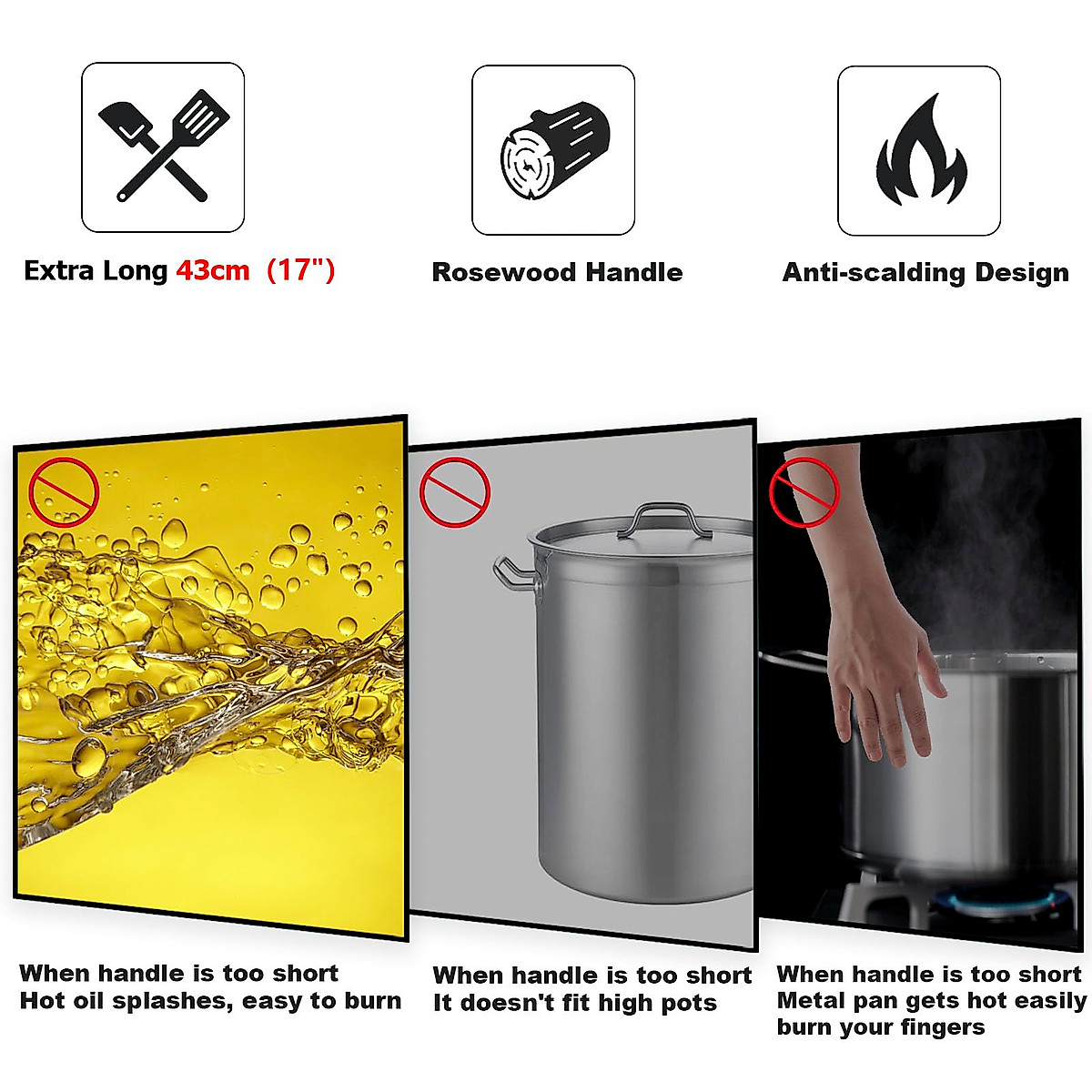 Extra Long 43cm (17")

Rosewood Handle

Anti-scalding Design

When handle is too short
Hot oil splashes, easy to burn

When handle is too short
It doesn't fit high pots

When handle is too short
Metal pan gets hot easily
burn your fingers