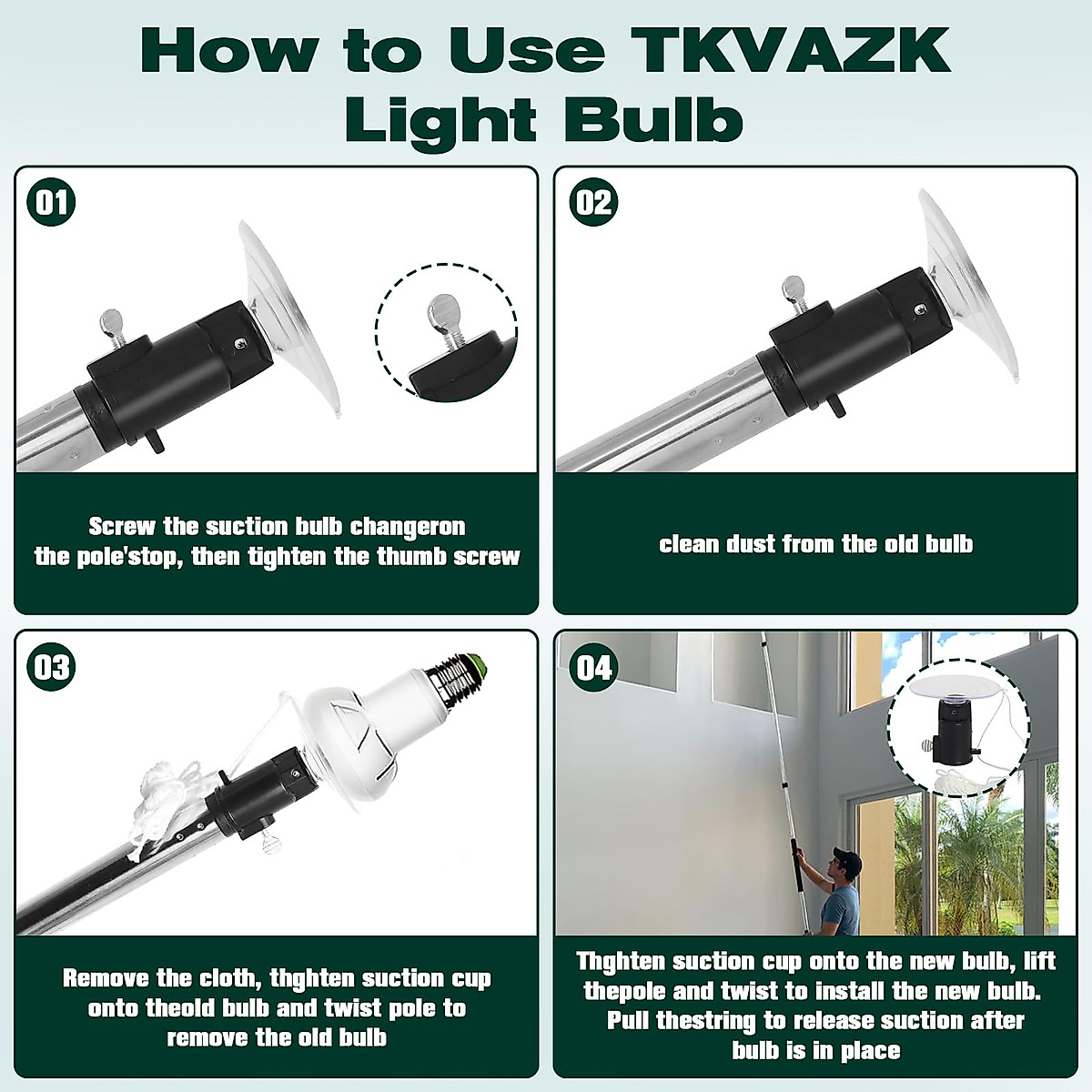 How to Use TKVAZK Light Bulb

01

Screw the suction bulb changeron the pole'stop, then tighten the thumb screw

02

clean dust from the old bulb

03

Remove the cloth, thghten suction cup onto theold bulb and twist pole to remove the old bulb

04

Thghten suction cup onto the new bulb, lift thepole and twist to install the new bulb. Pull thestring to release suction after bulb is in place