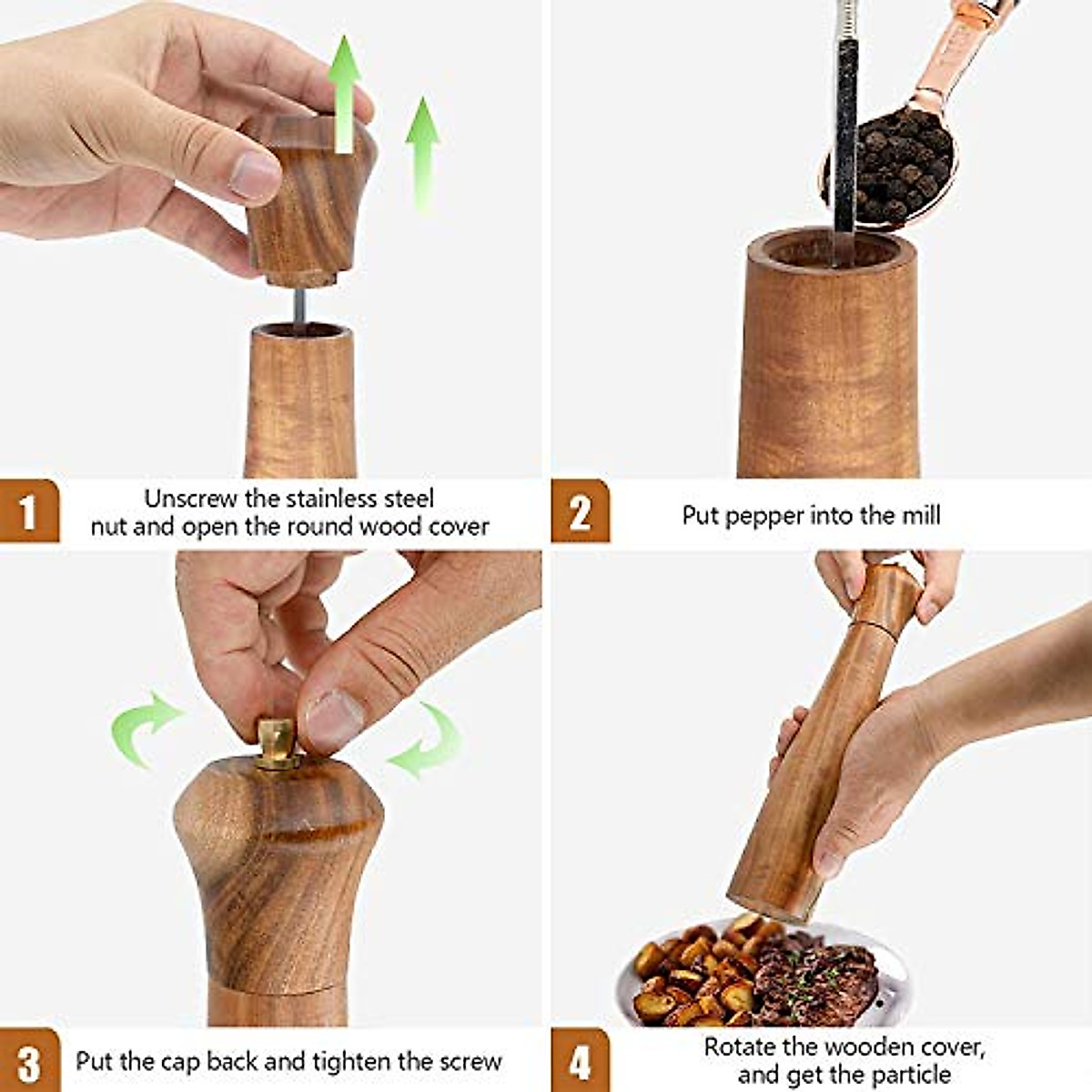 1
Unscrew the stainless steel nut and open the round wood cover

2
Put pepper into the mill

3
Put the cap back and tighten the screw

4
Rotate the wooden cover, and get the particle