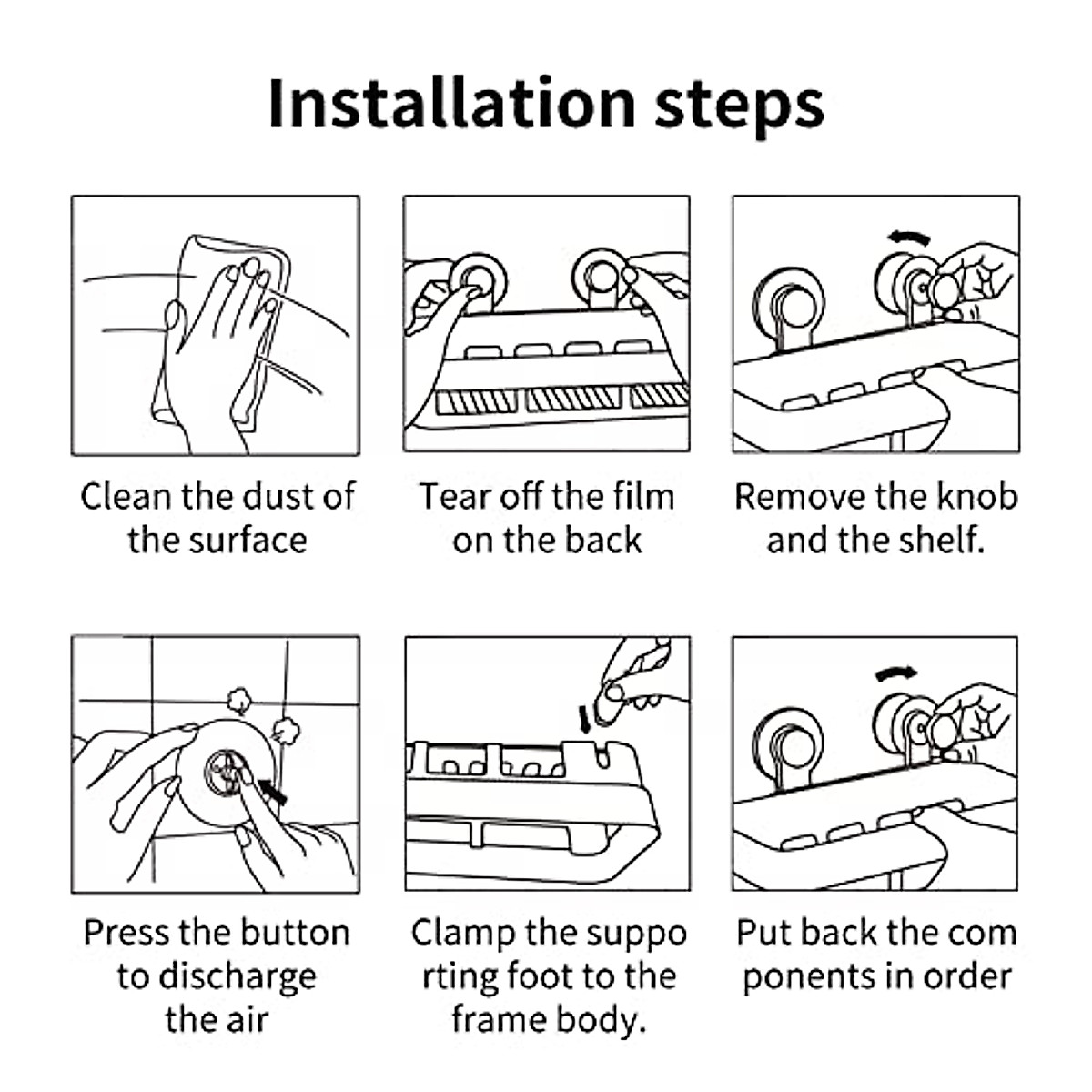 Installation steps

Clean the dust of the surface

Tear off the film on the back

Remove the knob and the shelf.

Press the button to discharge the air

Clamp the suppo rting foot to the frame body.

Put back the com ponents in order