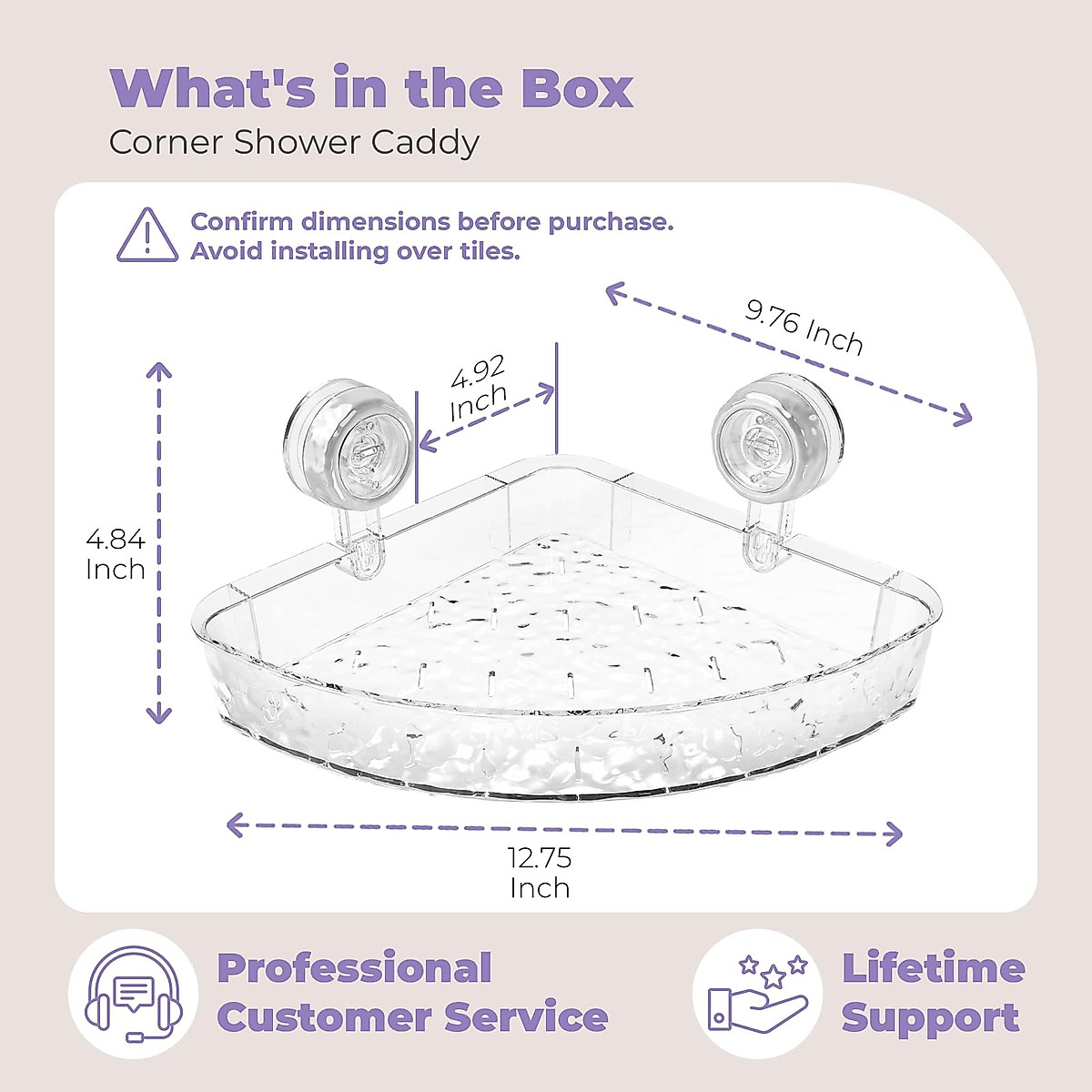 What's in the Box
Corner Shower Caddy

Confirm dimensions before purchase.
Avoid installing over tiles.

9.76 Inch

4.92 Inch

4.84 Inch

12.75 Inch

Professional Customer Service

Lifetime Support