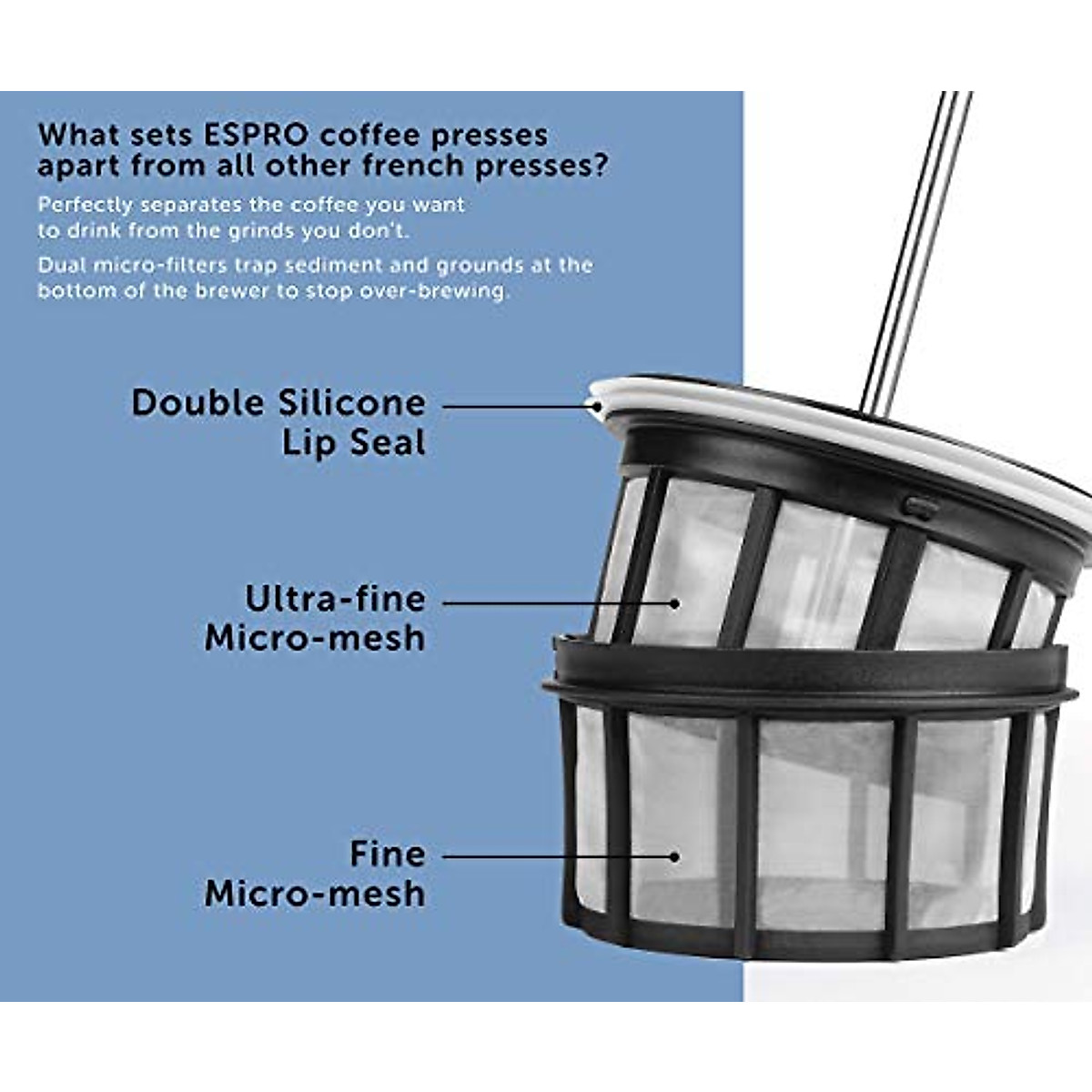 What sets ESPRO coffee presses apart from all other french presses?

Perfectly separates the coffee you want to drink from the grinds you don't.

Dual micro-filters trap sediment and grounds at the bottom of the brewer to stop over-brewing.

Double Silicone Lip Seal

Ultra-fine Micro-mesh

Fine Micro-mesh