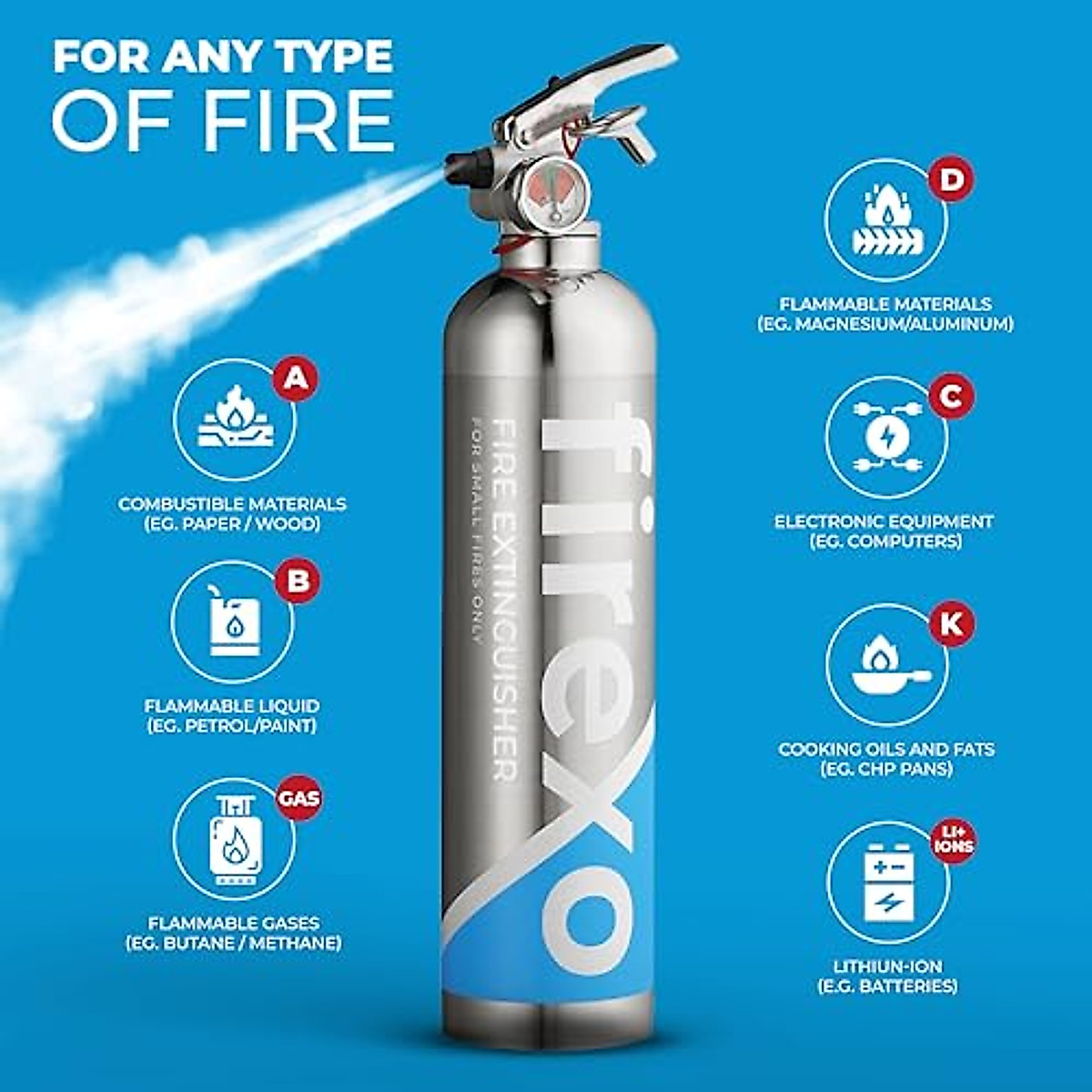 FOR ANY TYPE
OF FIRE

A
COMBUSTIBLE MATERIALS
(EG. PAPER / WOOD)

B
FLAMMABLE LIQUID
(EG. PETROL/PAINT)

GAS
FLAMMABLE GASES
(EG. BUTANE / METHANE)

firexo
FIRE EXTINGUISHER
FOR SMALL FIRES ONLY

D
FLAMMABLE MATERIALS
(EG. MAGNESIUM/ALUMINUM)

C
ELECTRONIC EQUIPMENT
(EG. COMPUTERS)

K
COOKING OILS AND FATS
(EG. CHP PANS)

LI+
IONS
LITHIUN-ION
(E.G. BATTERIES)