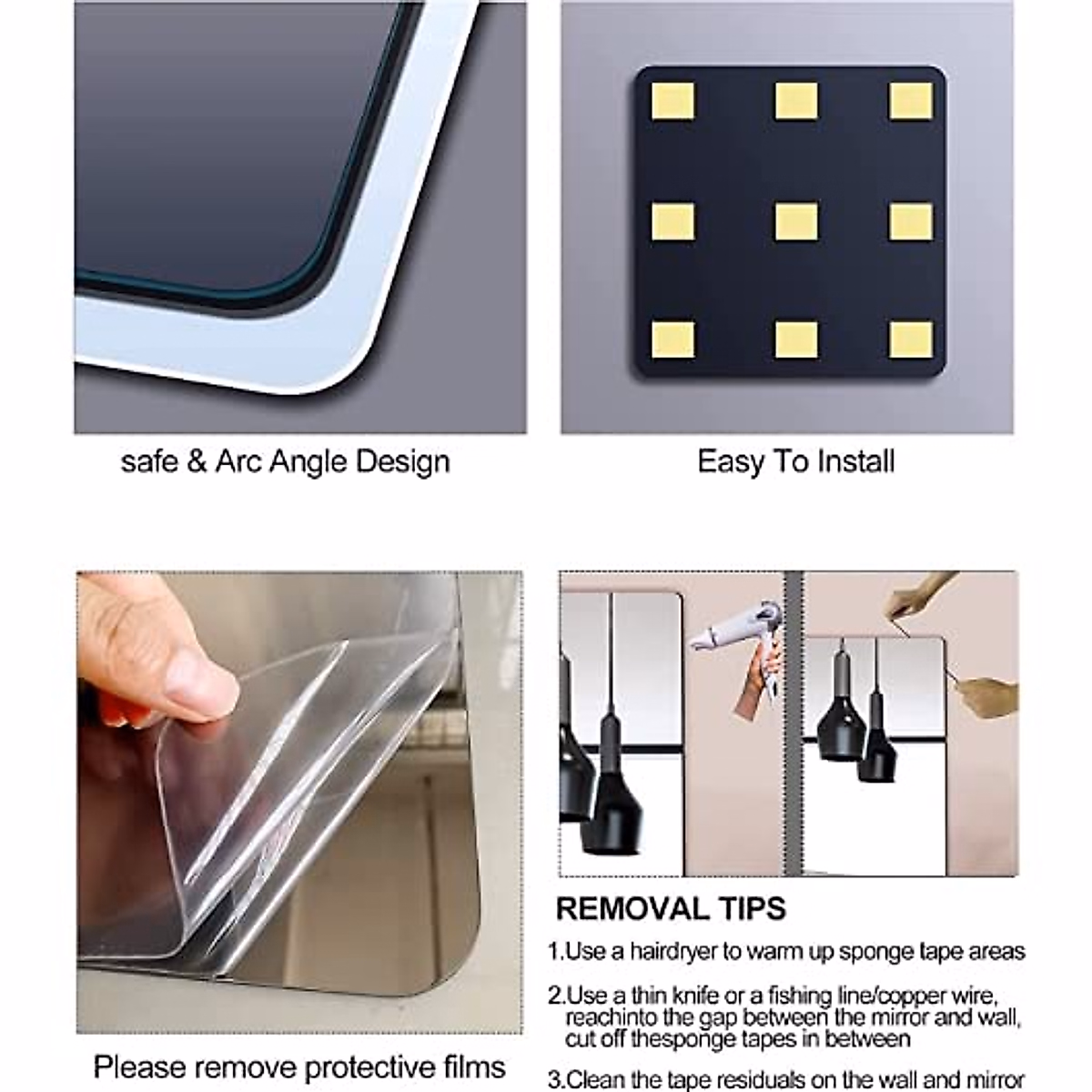 safe & Arc Angle Design

Easy To Install

Please remove protective films

REMOVAL TIPS

1.Use a hairdryer to warm up sponge tape areas

2.Use a thin knife or a fishing line/copper wire, reachinto the gap between the mirror and wall, cut off thesponge tapes in between

3.Clean the tape residuals on the wall and mirror