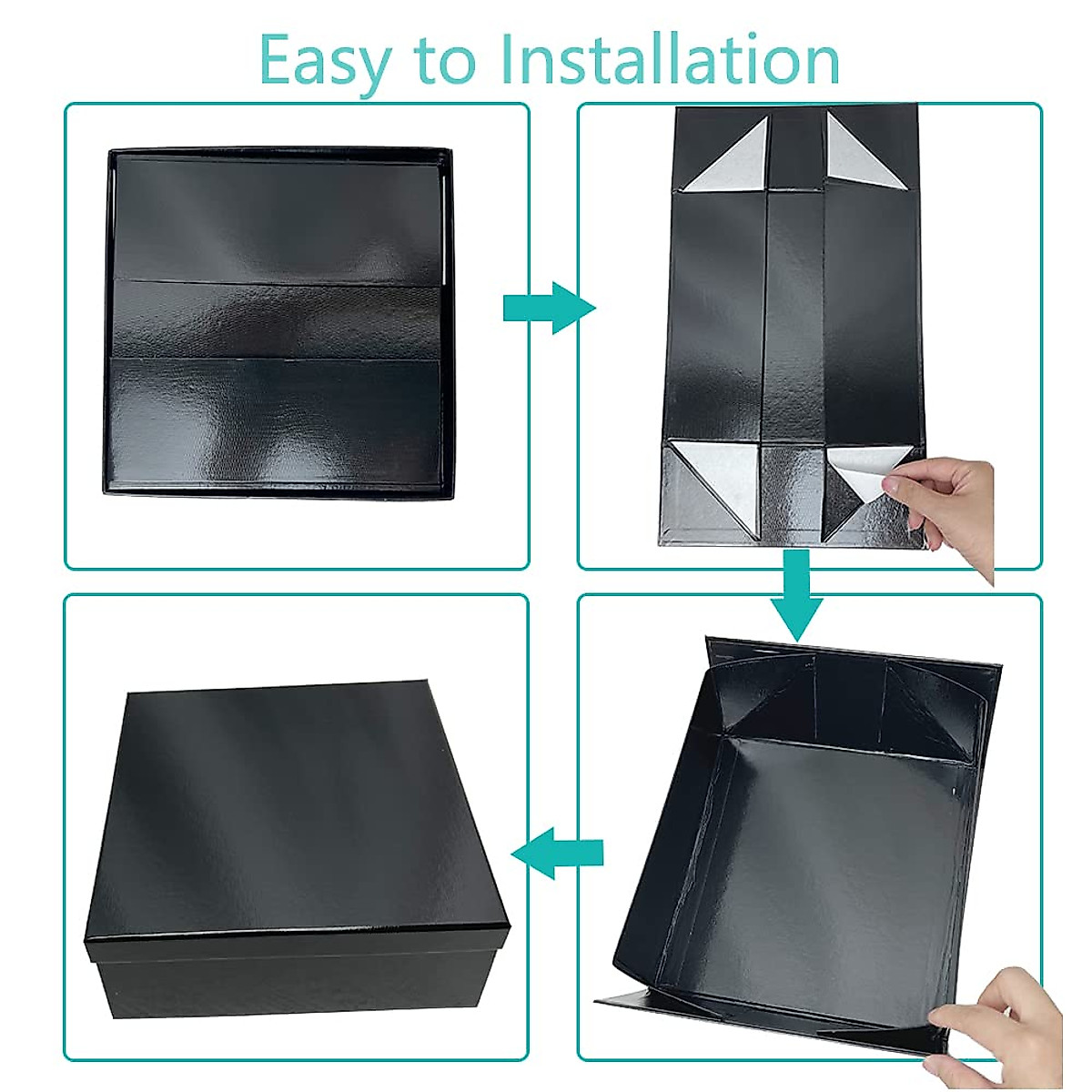 Easy to Installation