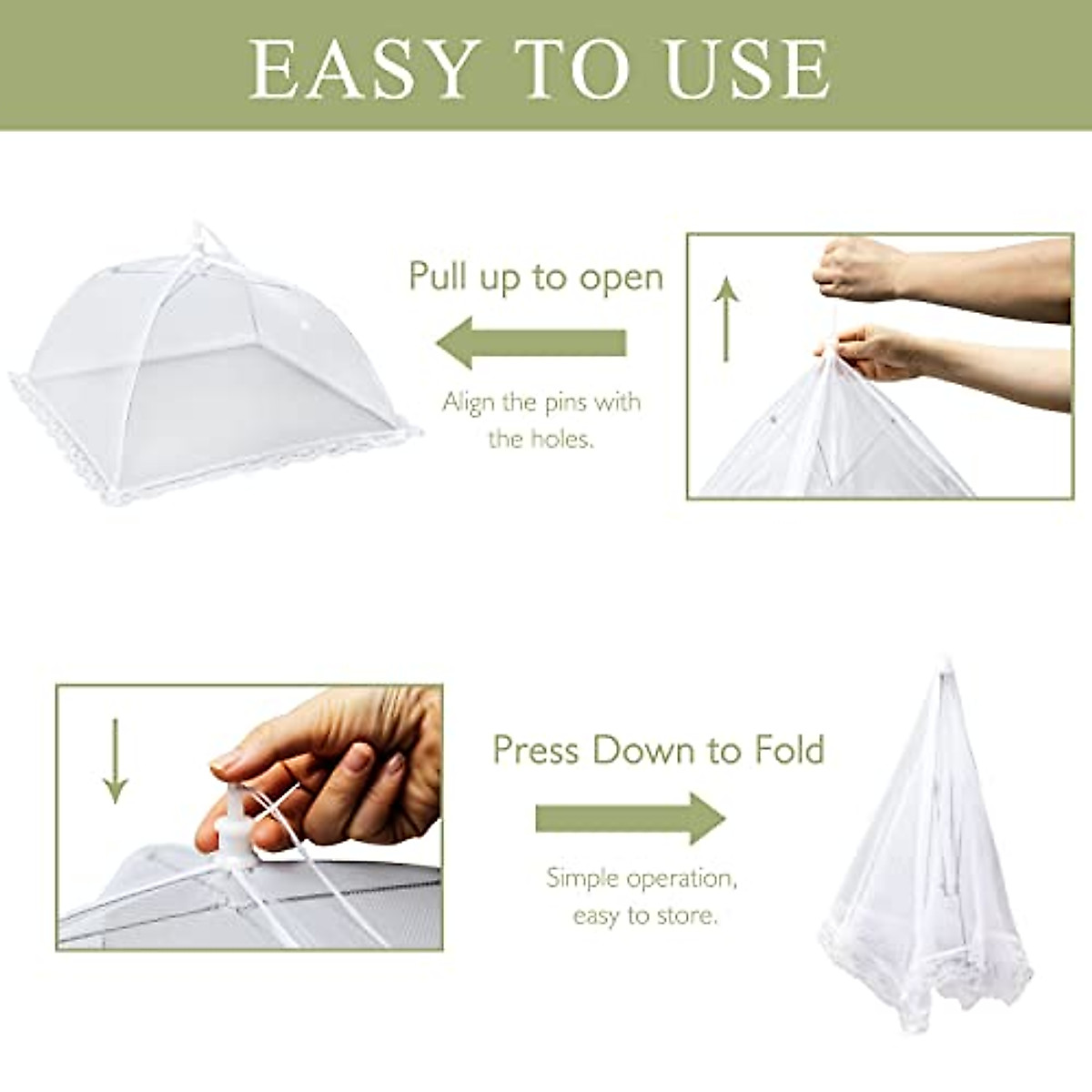 EASY TO USE

Pull up to open

Align the pins with the holes.

Press Down to Fold

Simple operation, easy to store.