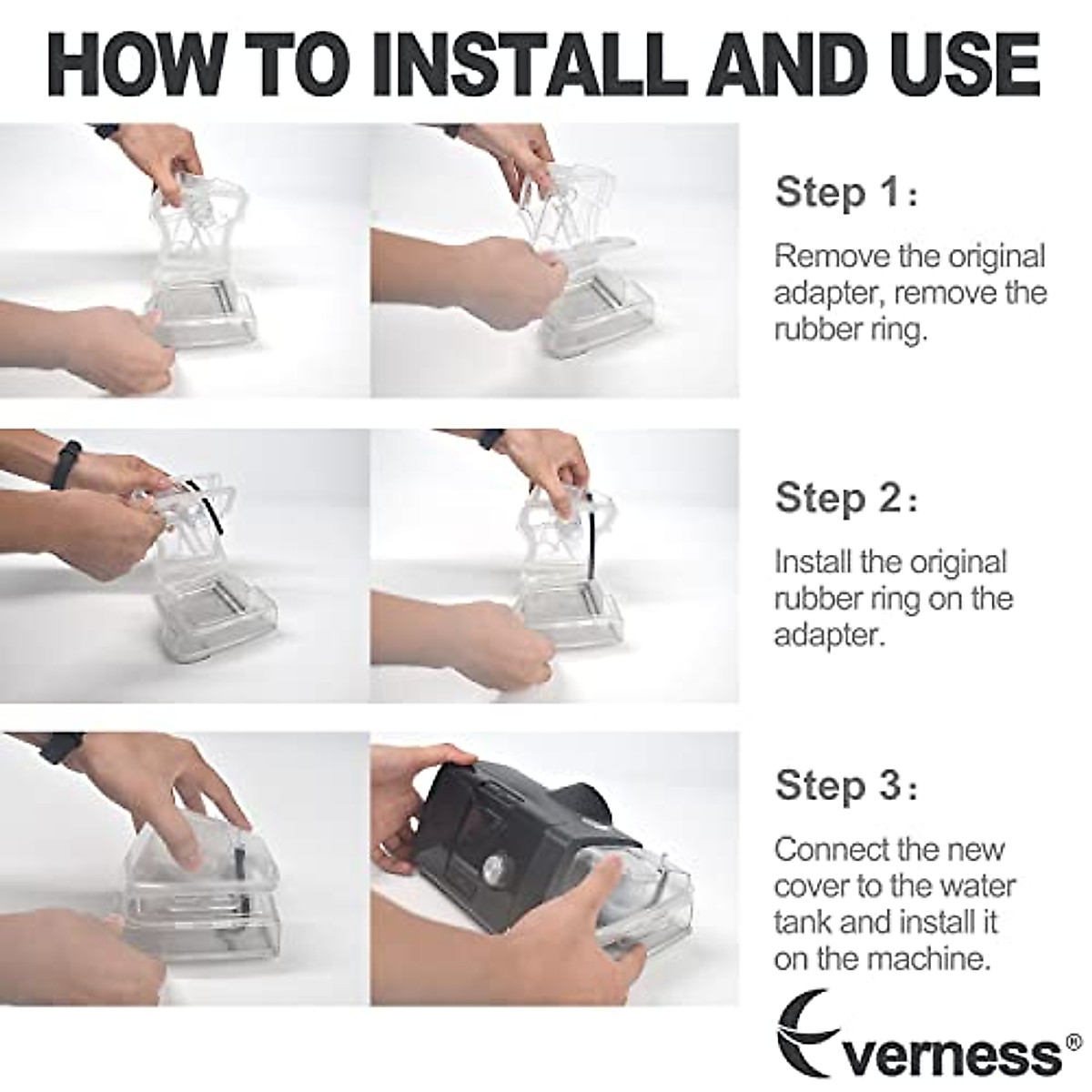 HOW TO INSTALL AND USE

Step 1:

Remove the original adapter, remove the rubber ring.

Step 2:

Install the original rubber ring on the adapter.

Step 3:

Connect the new cover to the water tank and install it on the machine.

Everness®