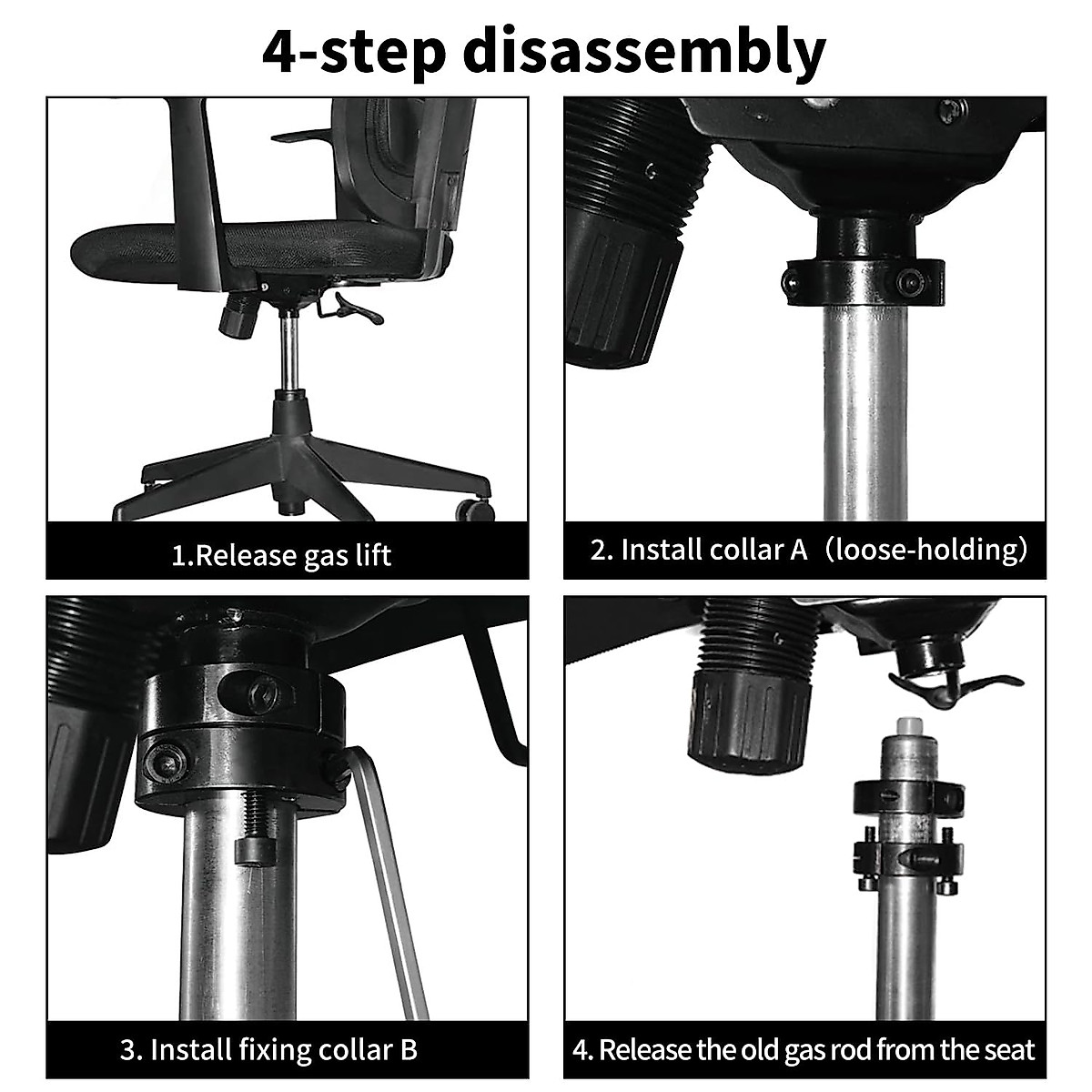 4-step disassembly

1.Release gas lift

2. Install collar A（loose-holding）

3. Install fixing collar B

4. Release the old gas rod from the seat