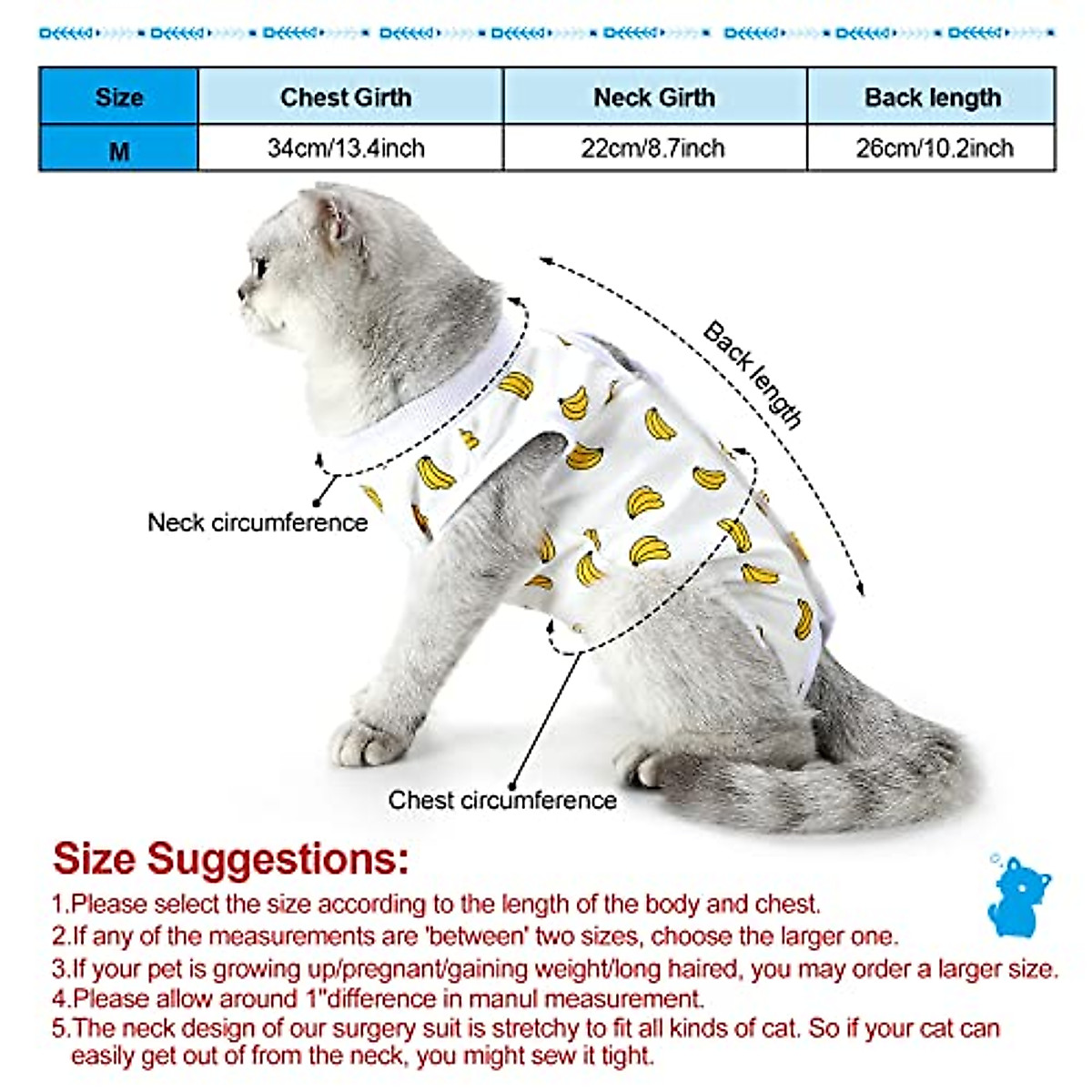 | Size | Chest Girth | Neck Girth | Back length |
|---|---|---|---|
| M | 34cm/13.4inch | 22cm/8.7inch | 26cm/10.2inch |

Back length

Neck circumference

Chest circumference

Size Suggestions:
1.Please select the size according to the length of the body and chest.
2.If any of the measurements are 'between' two sizes, choose the larger one.
3.If your pet is growing up/pregnant/gaining weight/long haired, you may order a larger size.
4.Please allow around 1"difference in manul measurement.
5.The neck design of our surgery suit is stretchy to fit all kinds of cat. So if your cat can easily get out of from the neck, you might sew it tight.