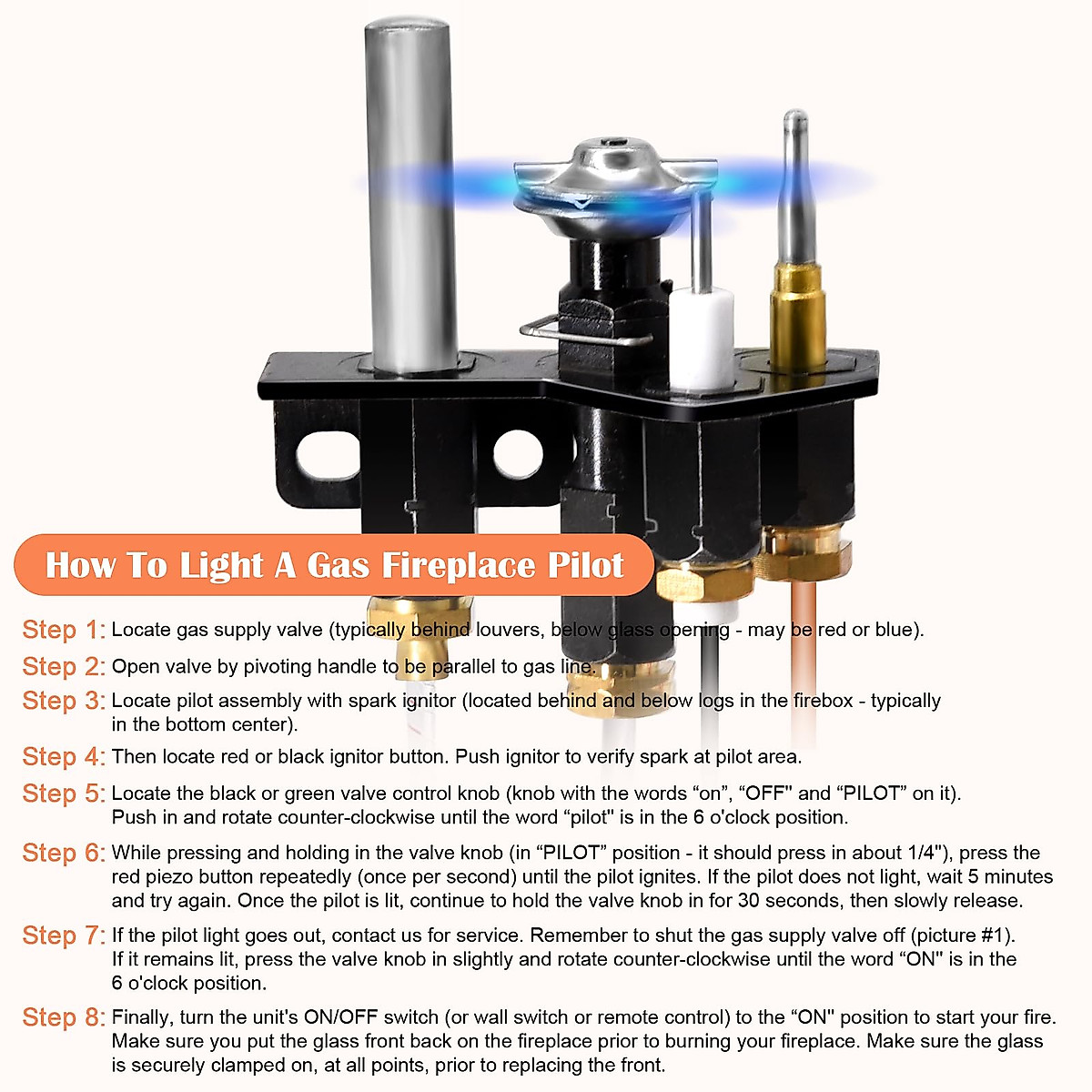 How To Light A Gas Fireplace Pilot

Step 1: Locate gas supply valve (typically behind louvers, below glass opening - may be red or blue).

Step 2: Open valve by pivoting handle to be parallel to gas line.

Step 3: Locate pilot assembly with spark ignitor (located behind and below logs in the firebox - typically in the bottom center).

Step 4: Then locate red or black ignitor button. Push ignitor to verify spark at pilot area.

Step 5: Locate the black or green valve control knob (knob with the words “on”, “OFF" and “PILOT” on it). Push in and rotate counter-clockwise until the word “pilot" is in the 6 o'clock position.

Step 6: While pressing and holding in the valve knob (in “PILOT” position - it should press in about 1/4"), press the red piezo button repeatedly (once per second) until the pilot ignites. If the pilot does not light, wait 5 minutes and try again. Once the pilot is lit, continue to hold the valve knob in for 30 seconds, then slowly release.

Step 7: If the pilot light goes out, contact us for service. Remember to shut the gas supply valve off (picture #1). If it remains lit, press the valve knob in slightly and rotate counter-clockwise until the word “ON" is in the 6 o'clock position.

Step 8: Finally, turn the unit's ON/OFF switch (or wall switch or remote control) to the “ON" position to start your fire. Make sure you put the glass front back on the fireplace prior to burning your fireplace. Make sure the glass is securely clamped on, at all points, prior to replacing the front.