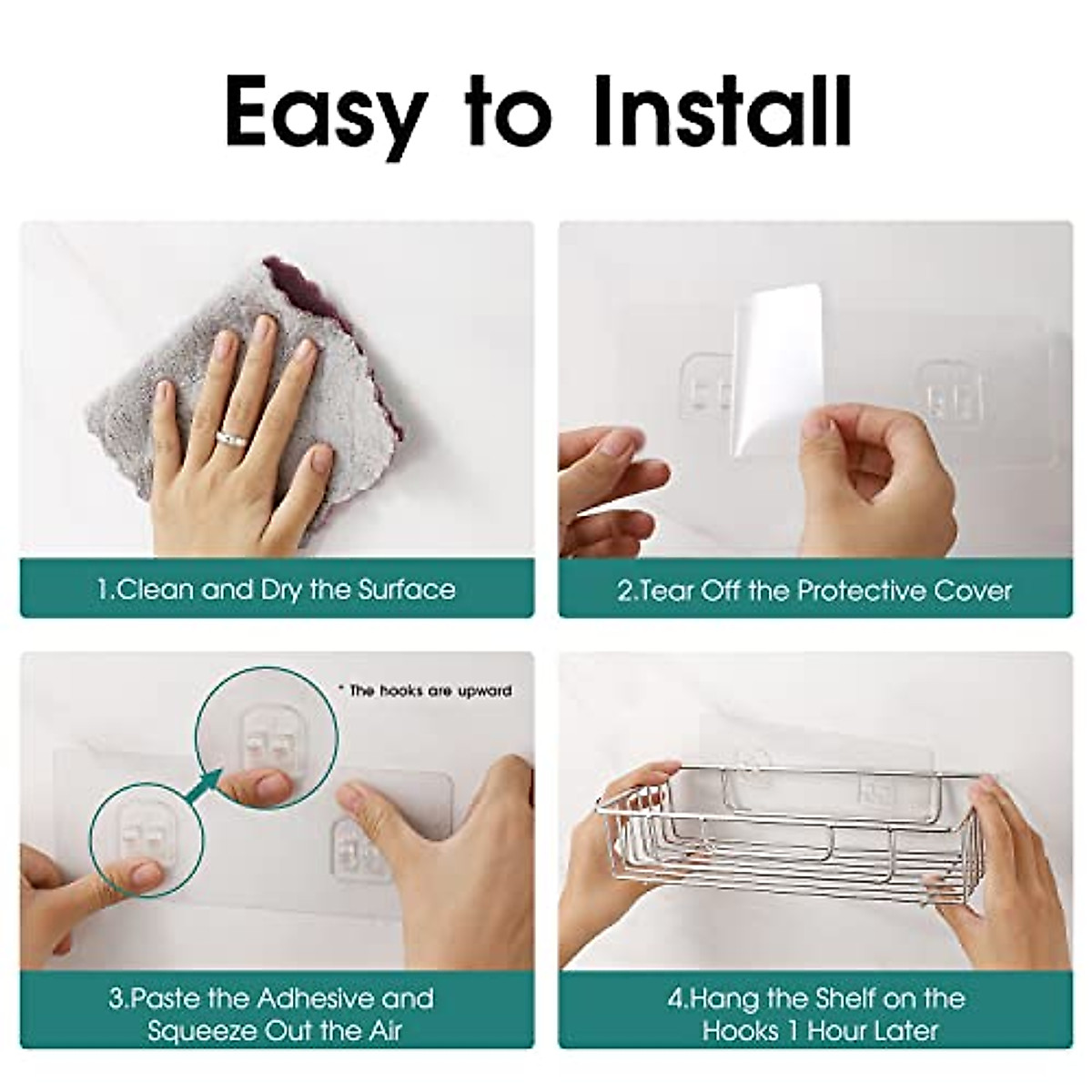 Easy to Install

1.Clean and Dry the Surface

2.Tear Off the Protective Cover

* The hooks are upward

3.Paste the Adhesive and Squeeze Out the Air

4.Hang the Shelf on the Hooks 1 Hour Later