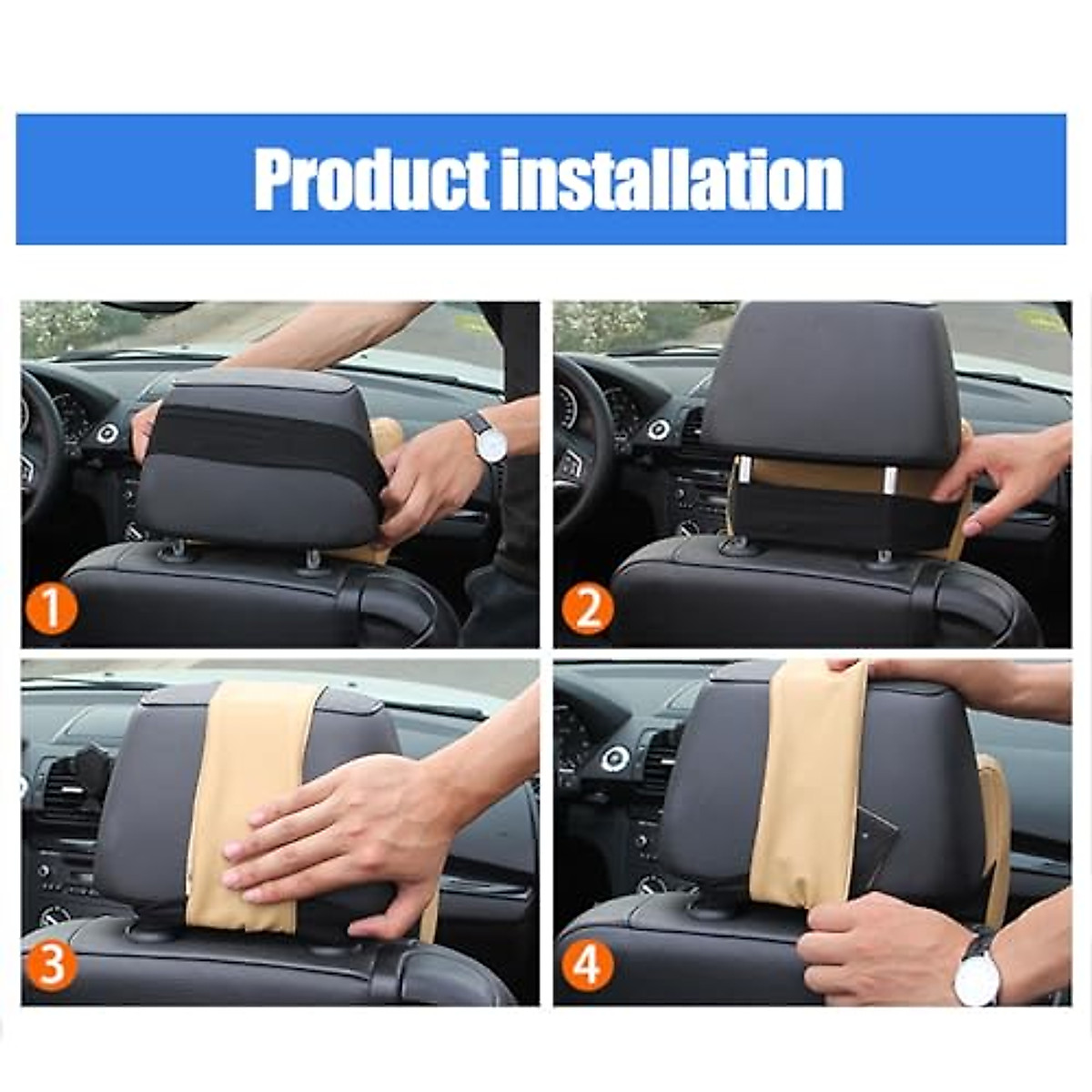 Product installation

1

2

3

4