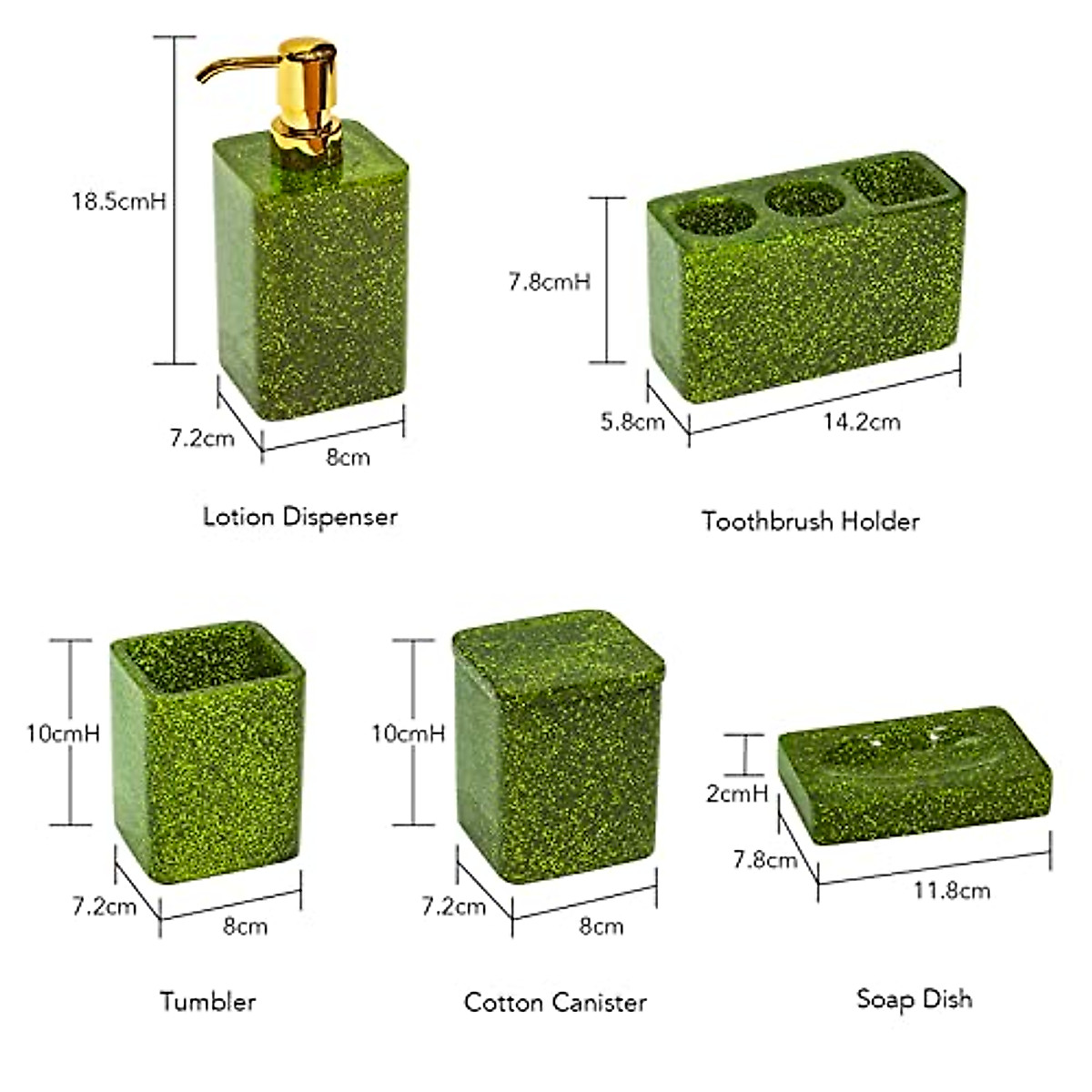 18.5cmH

7.2cm

8cm

Lotion Dispenser

7.8cmH

5.8cm

14.2cm

Toothbrush Holder

10cmH

7.2cm

8cm

Tumbler

10cmH

7.2cm

8cm

Cotton Canister

2cmH

7.8cm

11.8cm

Soap Dish