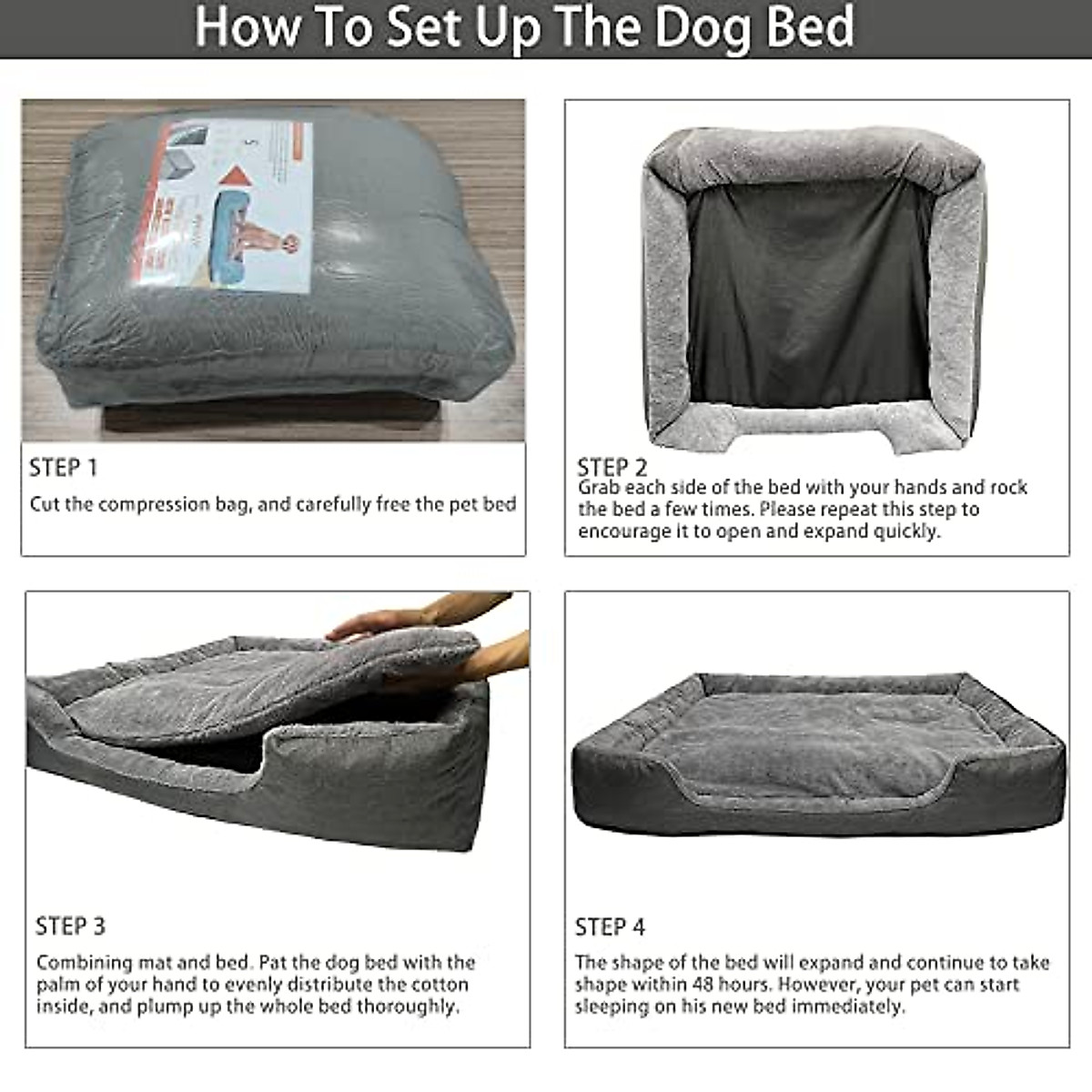 How To Set Up The Dog Bed

STEP 1
Cut the compression bag, and carefully free the pet bed

STEP 2
Grab each side of the bed with your hands and rock the bed a few times. Please repeat this step to encourage it to open and expand quickly.

STEP 3
Combining mat and bed. Pat the dog bed with the palm of your hand to evenly distribute the cotton inside, and plump up the whole bed thoroughly.

STEP 4
The shape of the bed will expand and continue to take shape within 48 hours. However, your pet can start sleeping on his new bed immediately.