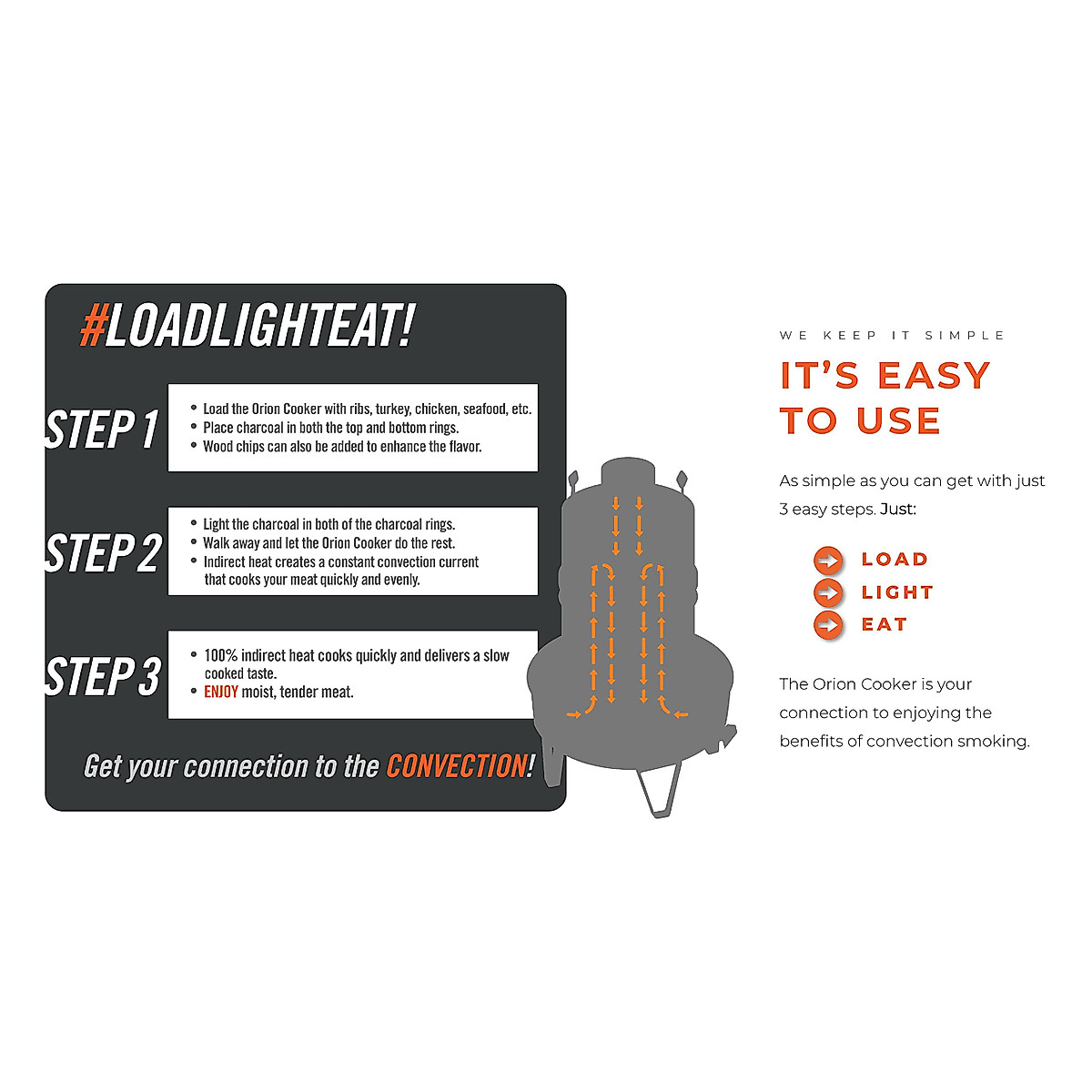 #LOADLIGHTEAT!

STEP 1
• Load the Orion Cooker with ribs, turkey, chicken, seafood, etc.
• Place charcoal in both the top and bottom rings.
• Wood chips can also be added to enhance the flavor.

STEP 2
• Light the charcoal in both of the charcoal rings.
• Walk away and let the Orion Cooker do the rest.
• Indirect heat creates a constant convection current that cooks your meat quickly and evenly.

STEP 3
• 100% indirect heat cooks quickly and delivers a slow cooked taste.
• ENJOY moist, tender meat.

Get your connection to the CONVECTION!

WE KEEP IT SIMPLE

IT'S EASY TO USE

As simple as you can get with just 3 easy steps. Just:

LOAD
LIGHT
EAT

The Orion Cooker is your connection to enjoying the benefits of convection smoking.