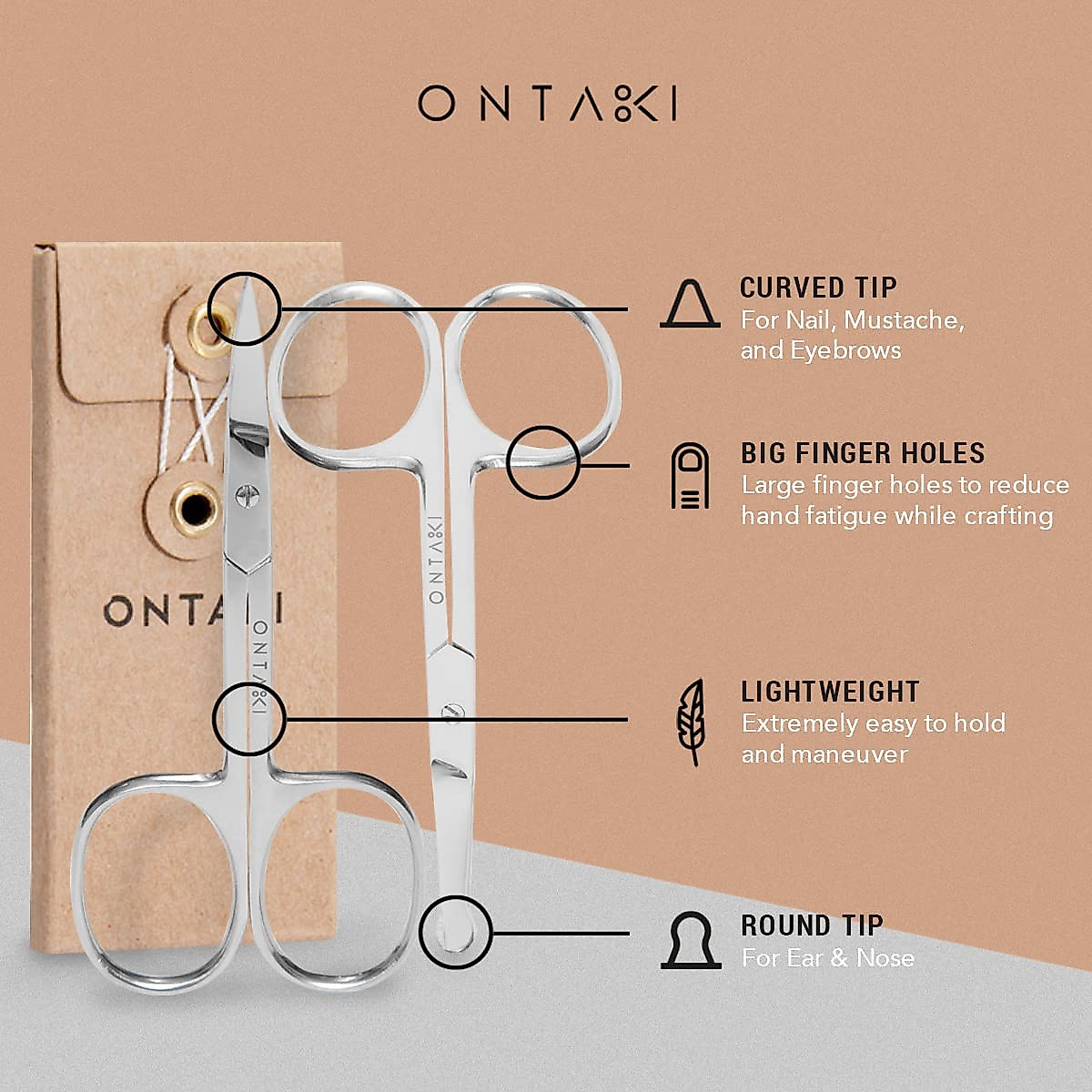 ONTAKI

ONTAKI

ONTAKI

ONTAKI

CURVED TIP
For Nail, Mustache, and Eyebrows

BIG FINGER HOLES
Large finger holes to reduce hand fatigue while crafting

LIGHTWEIGHT
Extremely easy to hold and maneuver

ROUND TIP
For Ear & Nose