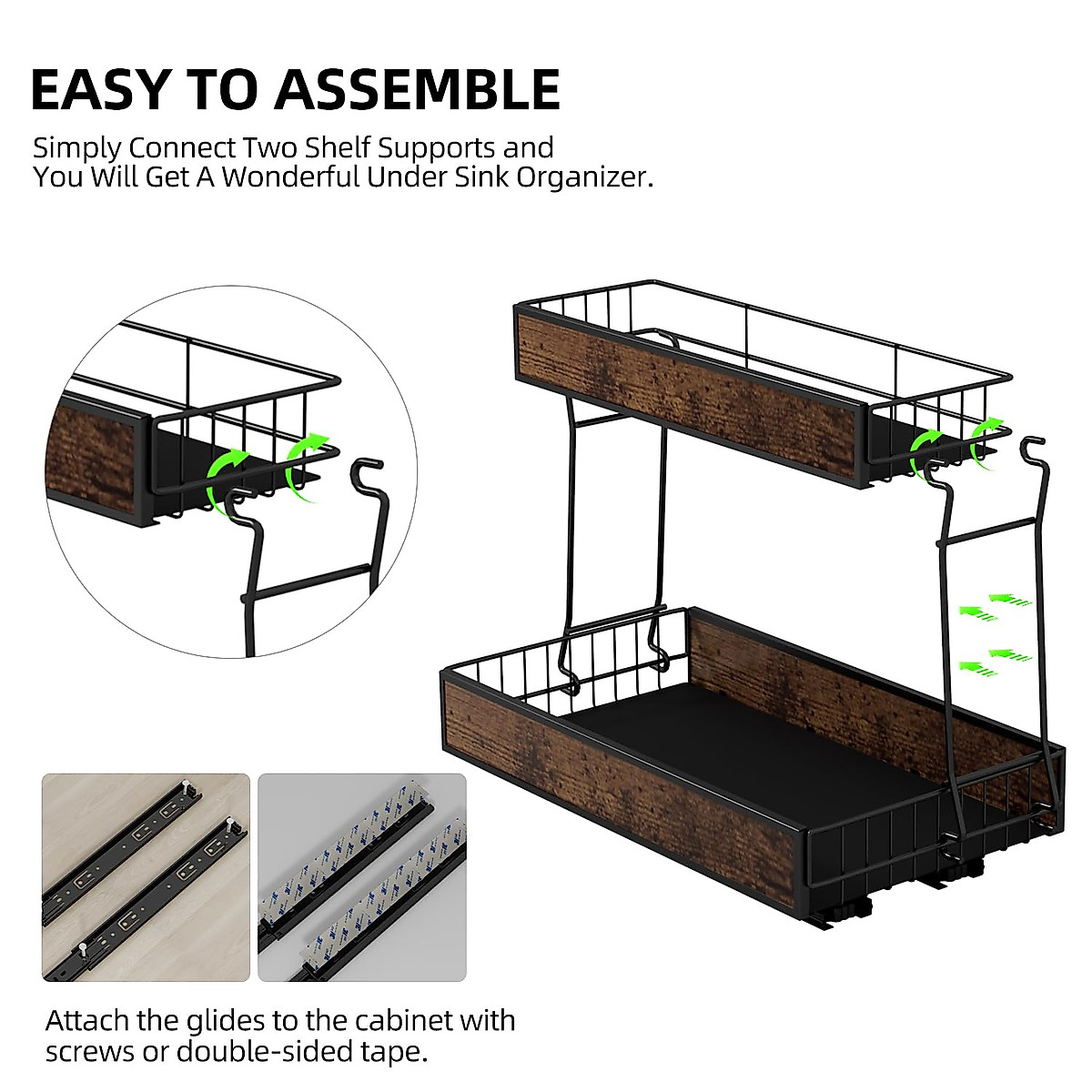 EASY TO ASSEMBLE

Simply Connect Two Shelf Supports and You Will Get A Wonderful Under Sink Organizer.

Attach the glides to the cabinet with screws or double-sided tape.