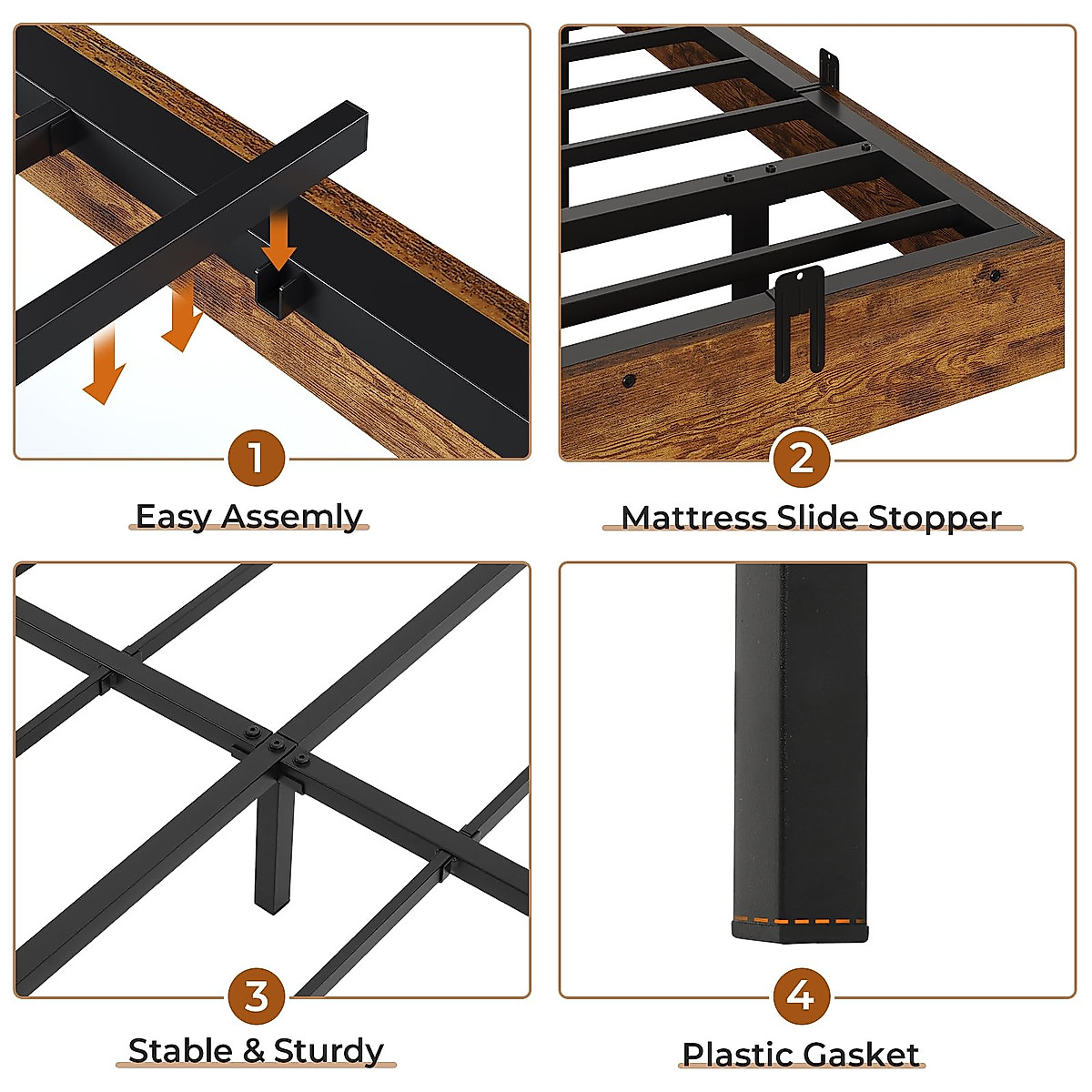 1
Easy Assemly

2
Mattress Slide Stopper

3
Stable & Sturdy

4
Plastic Gasket