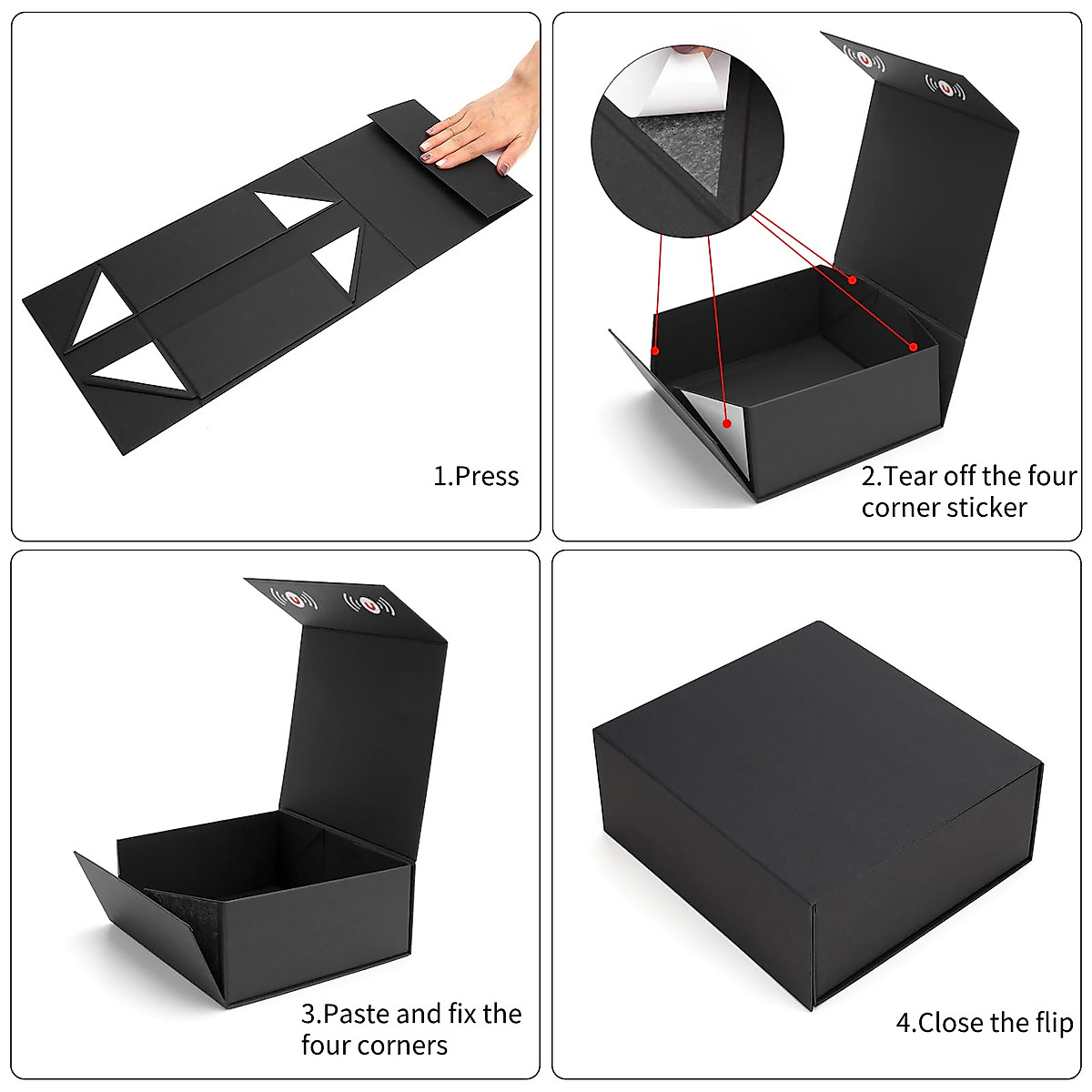 1.Press

2.Tear off the four corner sticker

3.Paste and fix the four corners

4.Close the flip