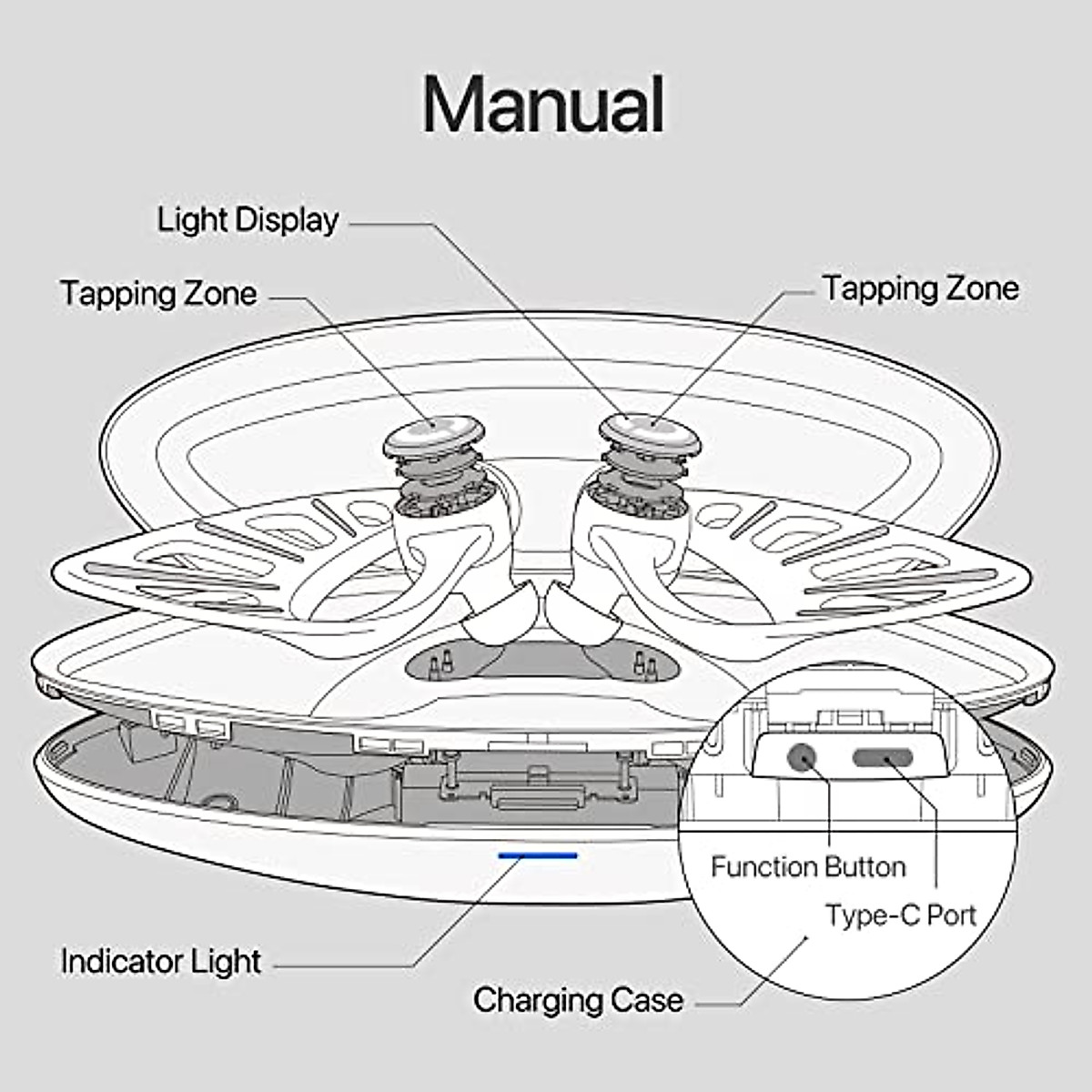 Manual

Light Display

Tapping Zone

Tapping Zone

Function Button

Type-C Port

Indicator Light

Charging Case