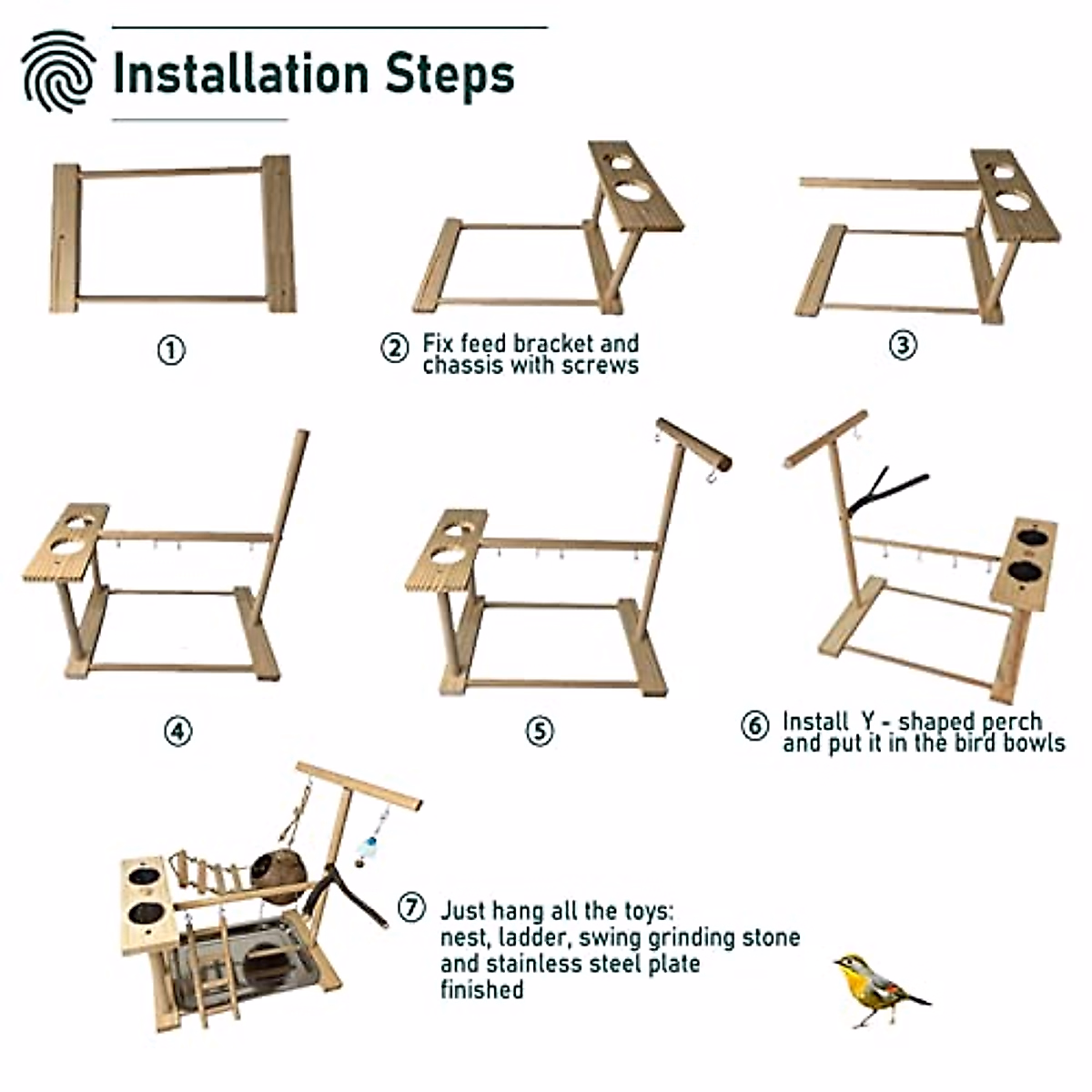 Installation Steps

①

② Fix feed bracket and chassis with screws

③

④

⑤

⑥ Install Y - shaped perch and put it in the bird bowls

⑦ Just hang all the toys: nest, ladder, swing grinding stone and stainless steel plate finished