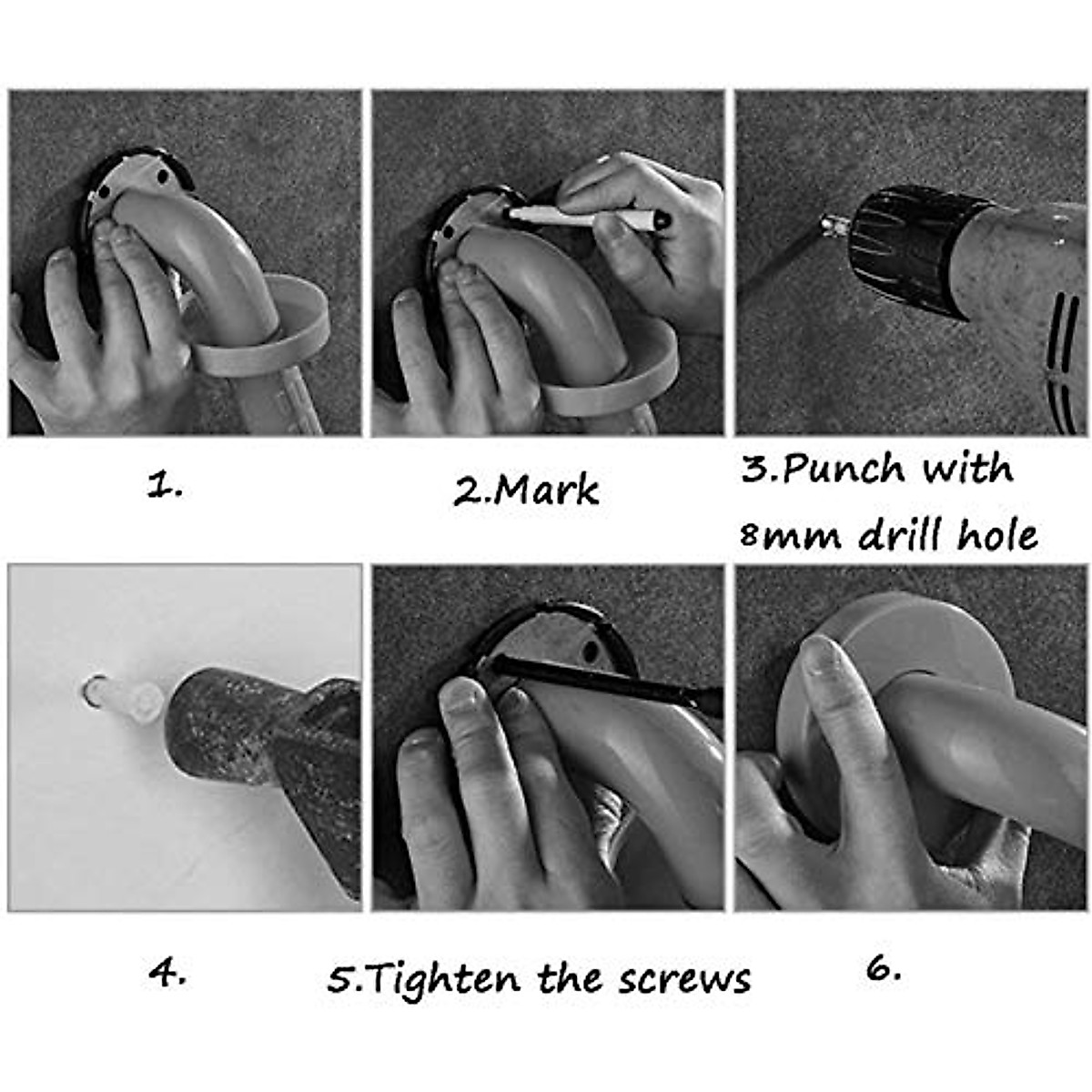 1.

2.Mark

3.Punch with 8mm drill hole

4.

5.Tighten the screws

6.