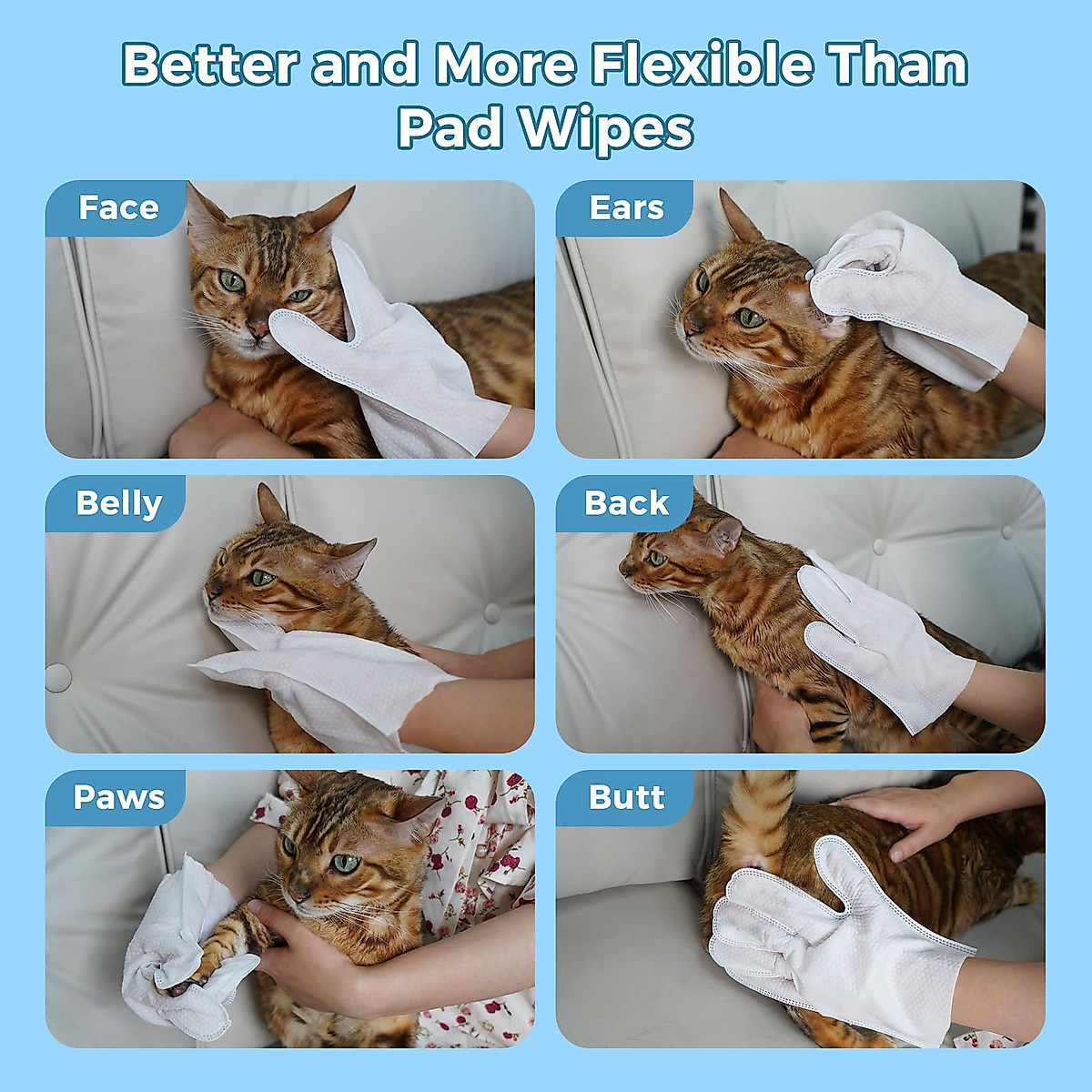 Better and More Flexible Than Pad Wipes

Face

Ears

Belly

Back

Paws

Butt