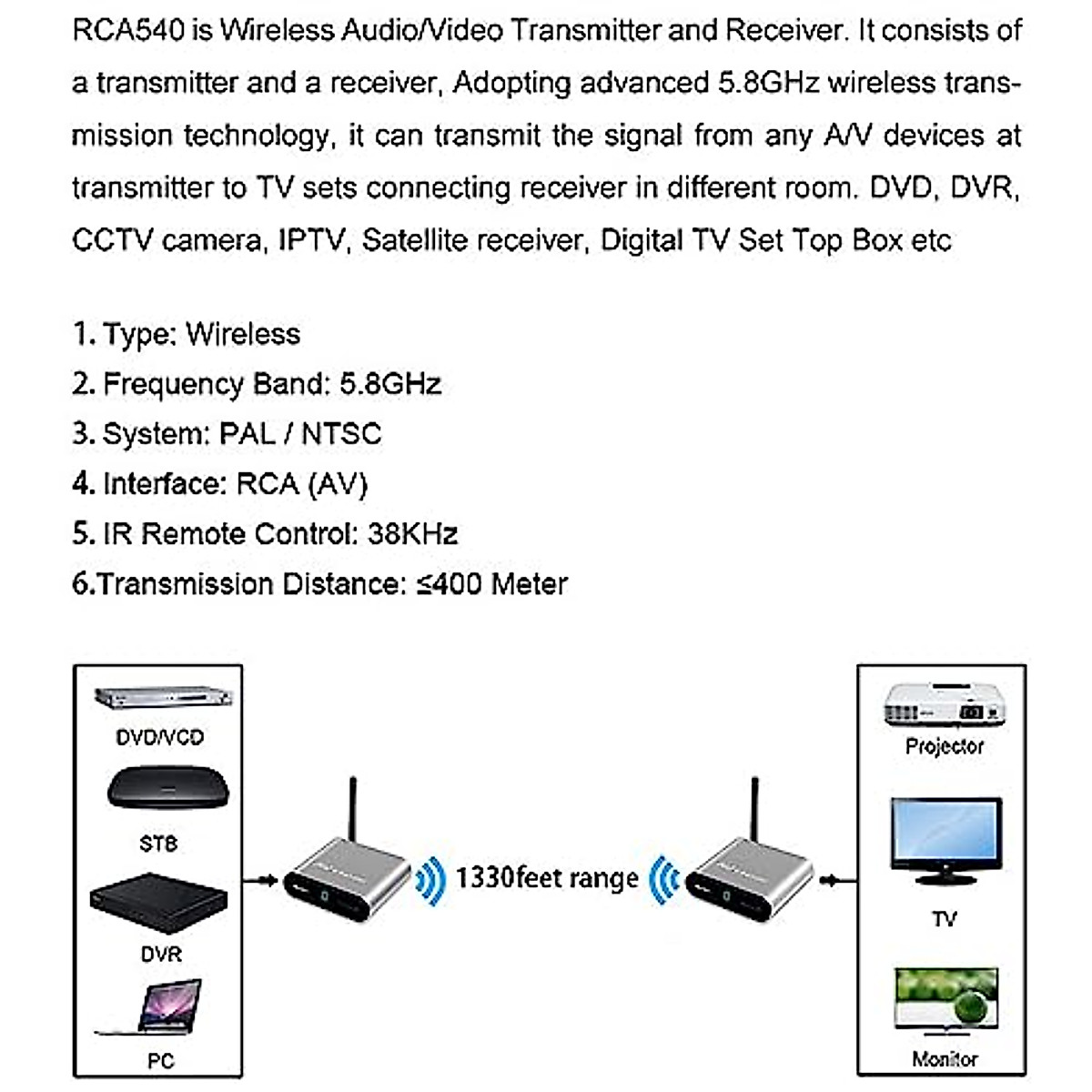 RCA540 is Wireless Audio/Video Transmitter and Receiver. It consists of a transmitter and a receiver, Adopting advanced 5.8GHz wireless transmission technology, it can transmit the signal from any A/V devices at transmitter to TV sets connecting receiver in different room. DVD, DVR, CCTV camera, IPTV, Satellite receiver, Digital TV Set Top Box etc

1. Type: Wireless
2. Frequency Band: 5.8GHz
3. System: PAL / NTSC
4. Interface: RCA (AV)
5. IR Remote Control: 38KHz
6.Transmission Distance: ≤400 Meter

DVD/VCD

STB

DVR

PC

1330feet range

Projector

TV

Monitor