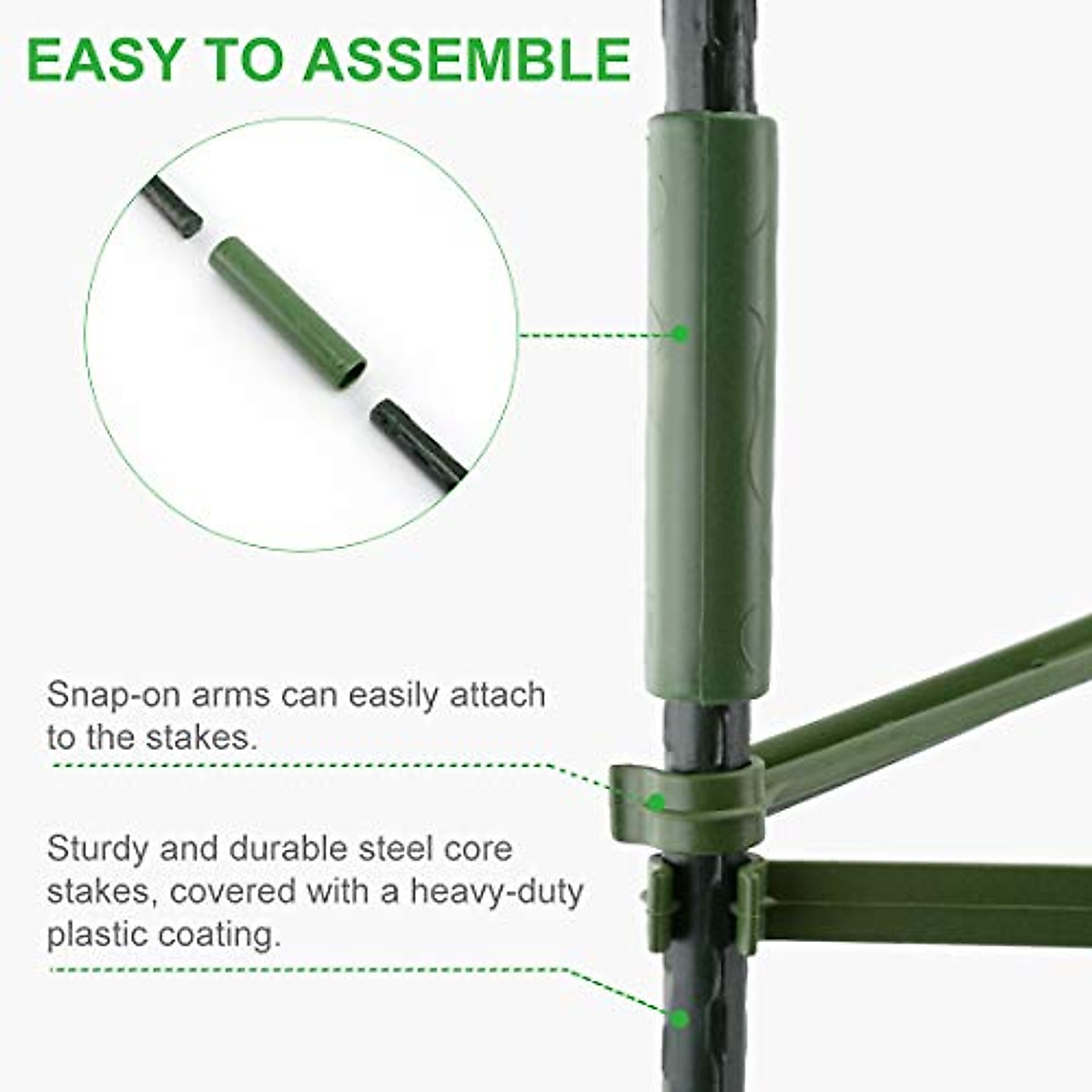 EASY TO ASSEMBLE

Snap-on arms can easily attach to the stakes.

Sturdy and durable steel core stakes, covered with a heavy-duty plastic coating.