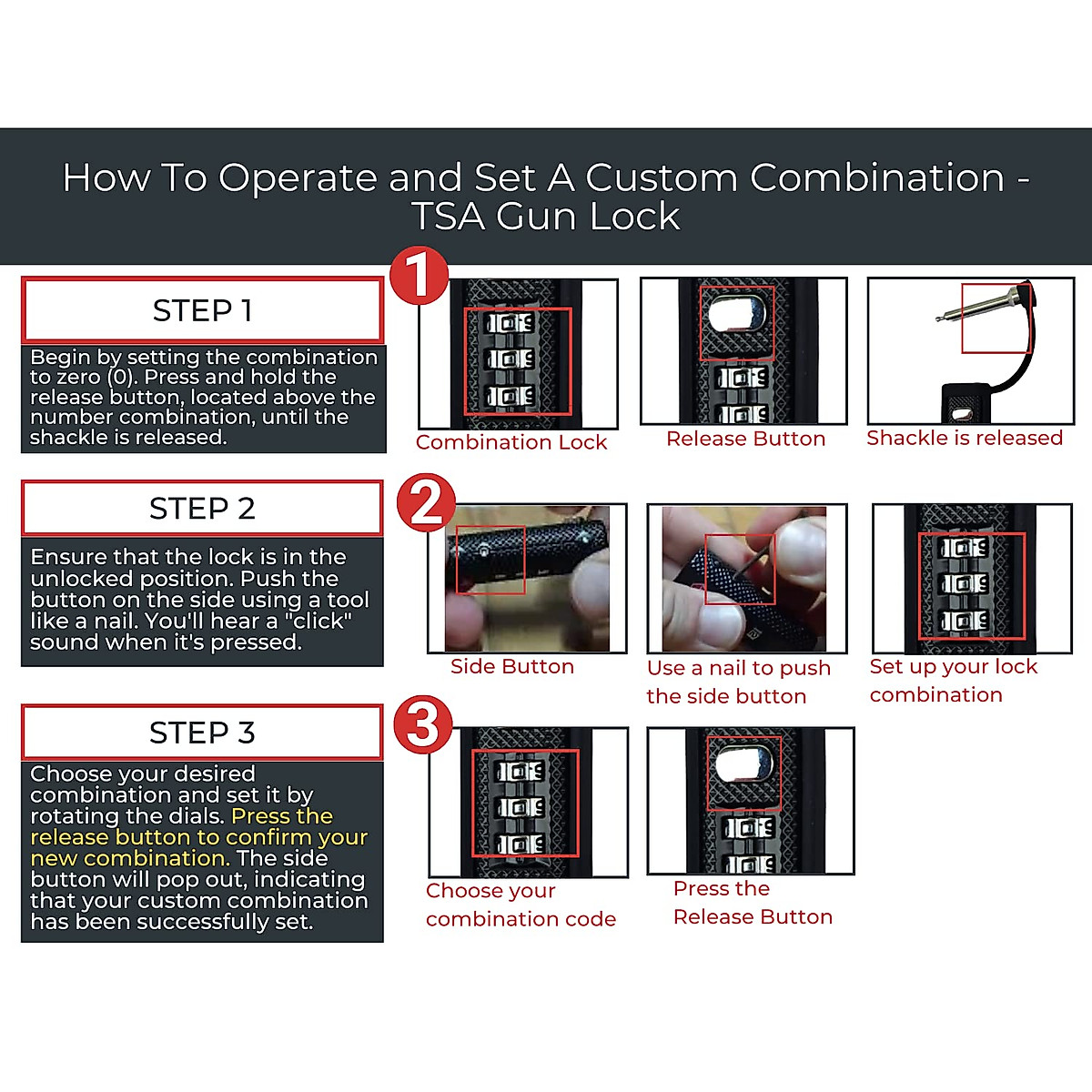 How To Operate and Set A Custom Combination - TSA Gun Lock

STEP 1

Begin by setting the combination to zero (0). Press and hold the release button, located above the number combination, until the shackle is released.

1

Combination Lock

Release Button

Shackle is released

STEP 2

Ensure that the lock is in the unlocked position. Push the button on the side using a tool like a nail. You'll hear a "click" sound when it's pressed.

2

Side Button

Use a nail to push the side button

Set up your lock combination

STEP 3

Choose your desired combination and set it by rotating the dials. Press the release button to confirm your new combination. The side button will pop out, indicating that your custom combination has been successfully set.

3

Choose your combination code

Press the Release Button