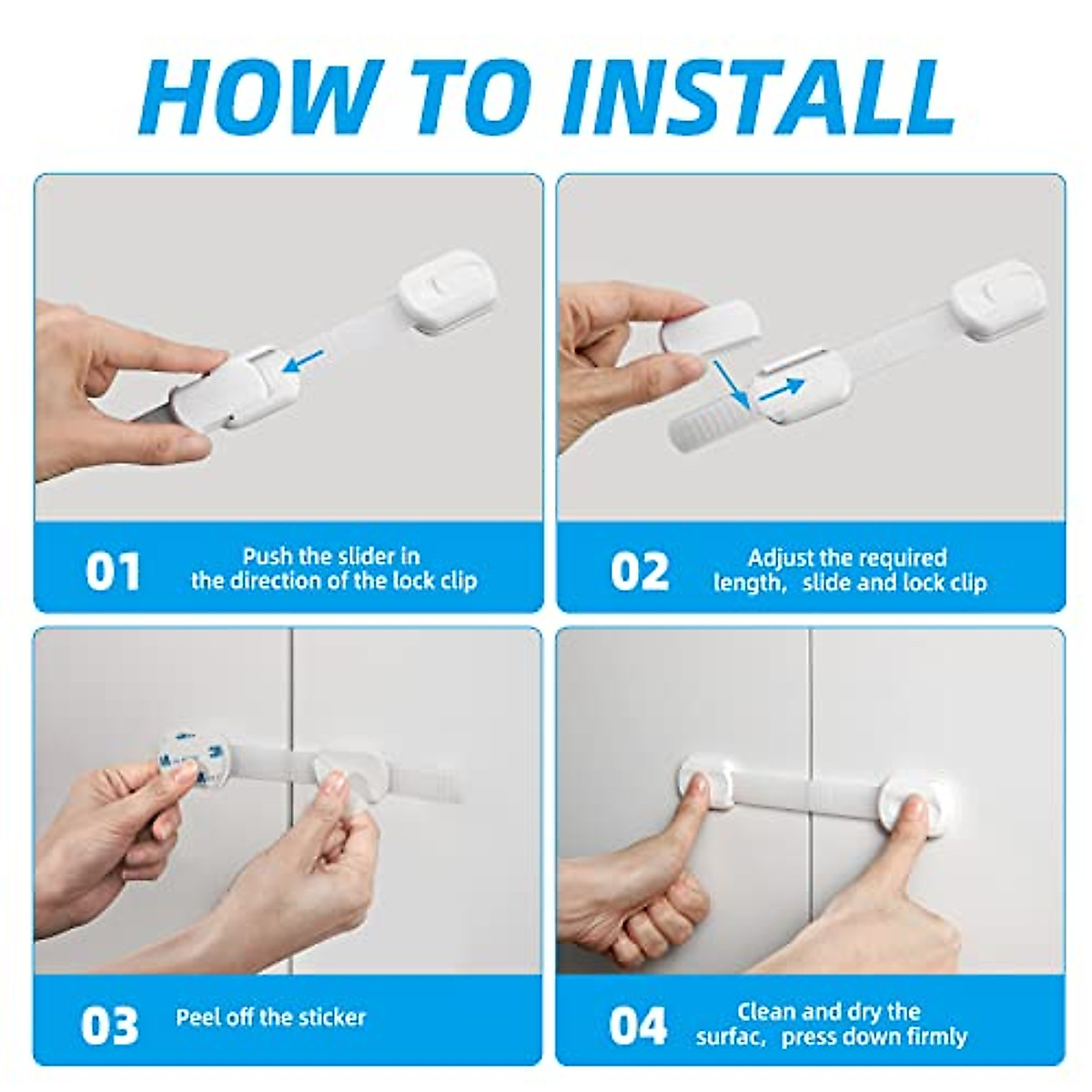 HOW TO INSTALL

01 Push the slider in the direction of the lock clip

02 Adjust the required length, slide and lock clip

03 Peel off the sticker

04 Clean and dry the surfac, press down firmly