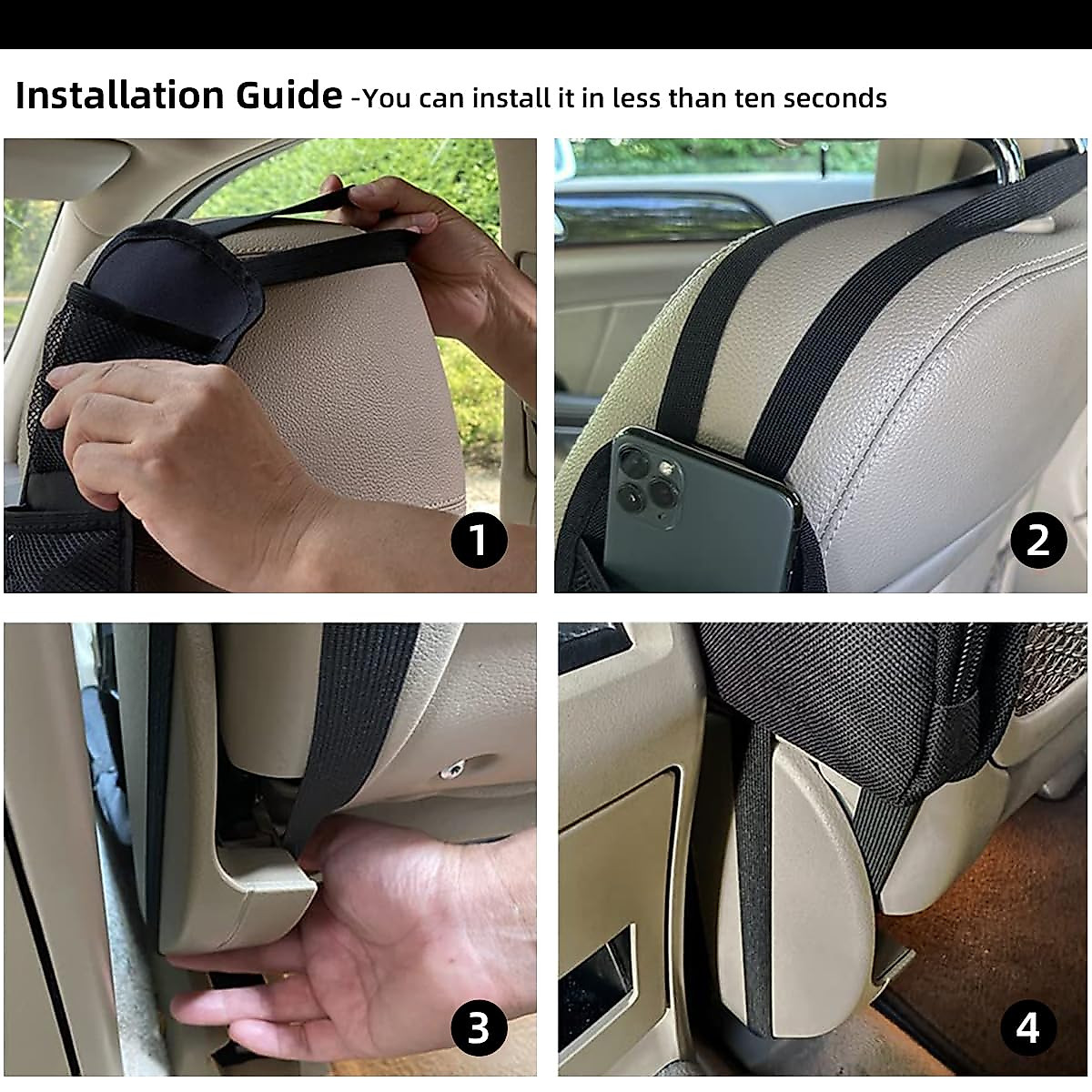 Installation Guide -You can install it in less than ten seconds

1

2

3

4