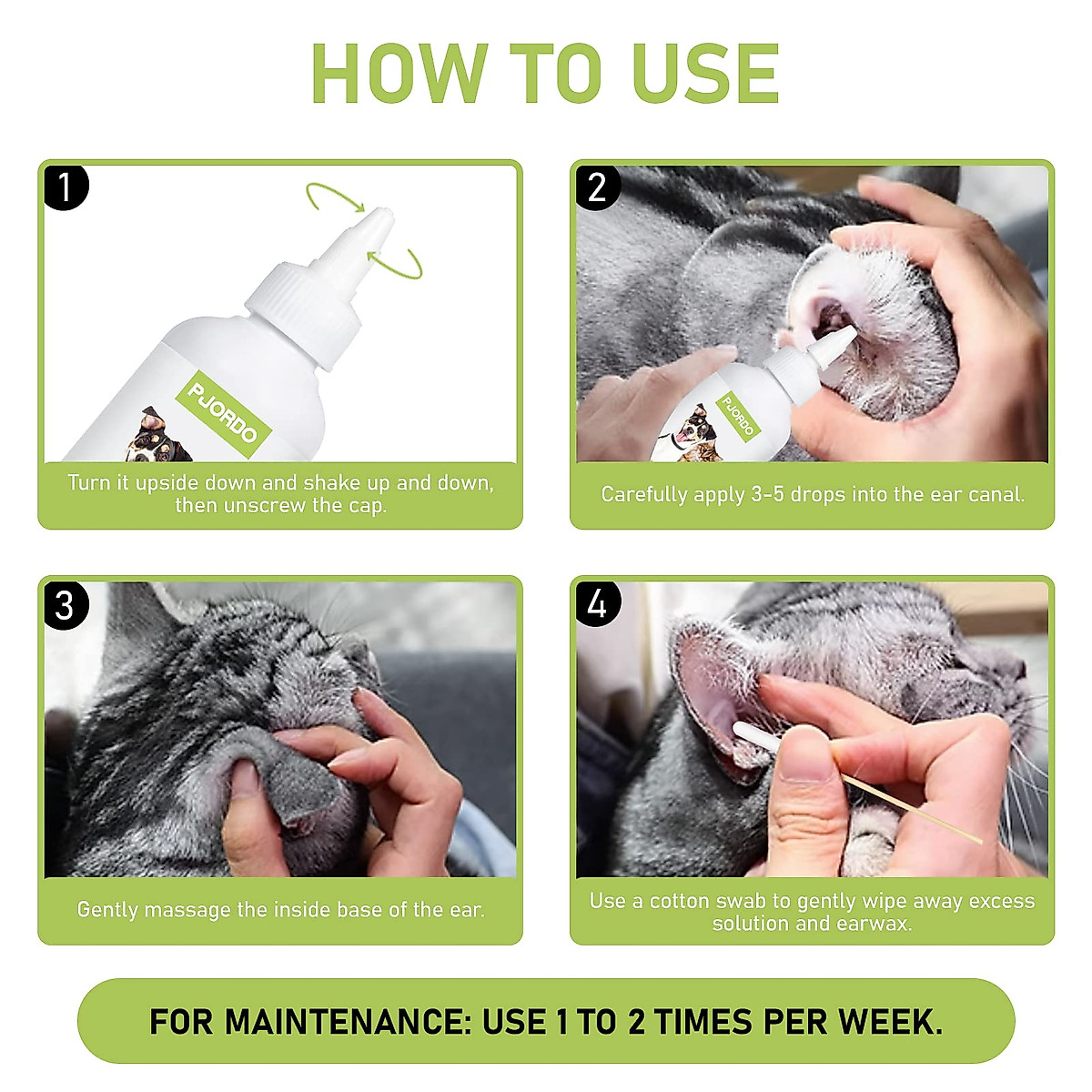 HOW TO USE

1

PJORDO

Turn it upside down and shake up and down, then unscrew the cap.

2

PJORDO

Carefully apply 3-5 drops into the ear canal.

3

Gently massage the inside base of the ear.

4

Use a cotton swab to gently wipe away excess solution and earwax.

FOR MAINTENANCE: USE 1 TO 2 TIMES PER WEEK.