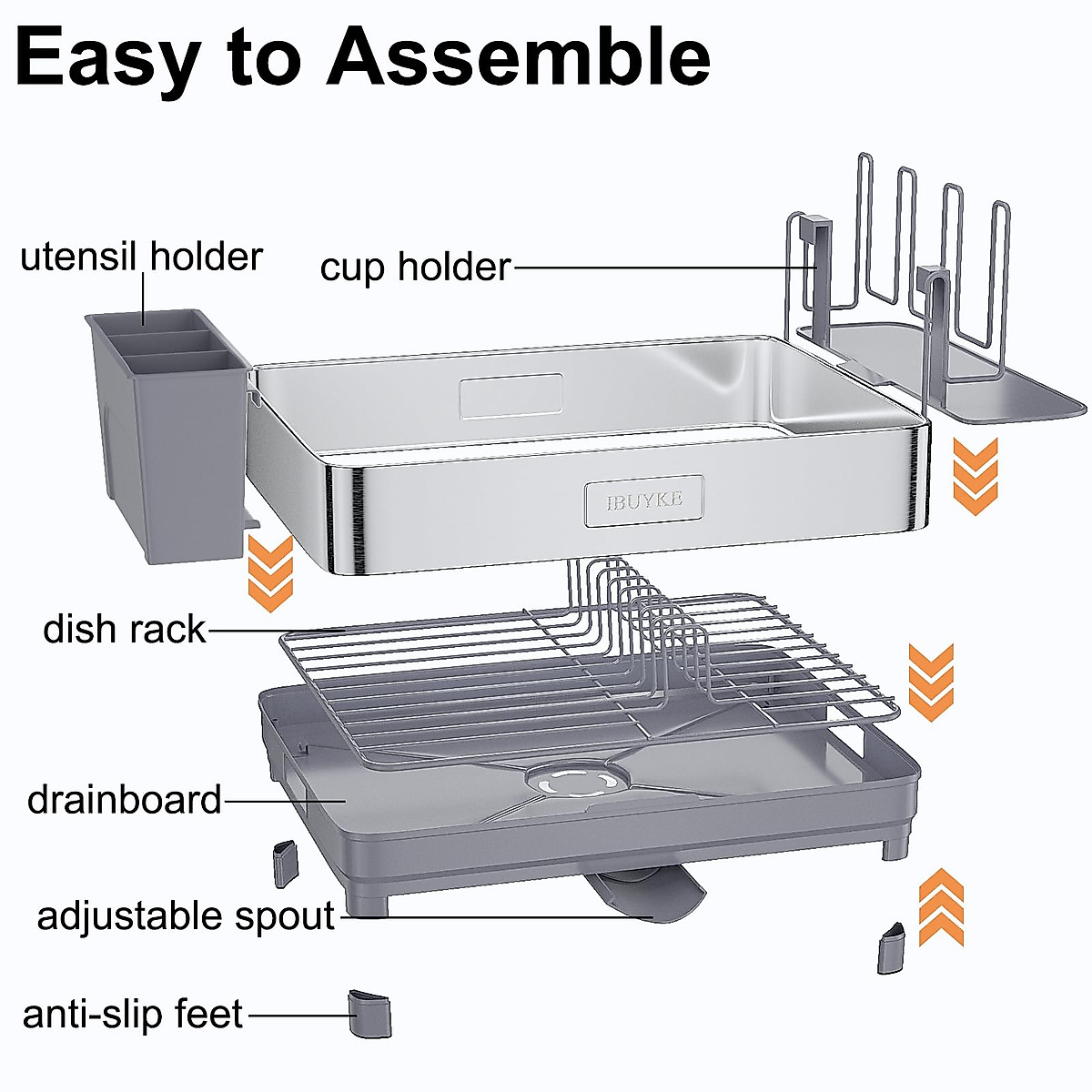 Easy to Assemble

utensil holder

cup holder

IBUYKE

dish rack

drainboard

adjustable spout

anti-slip feet