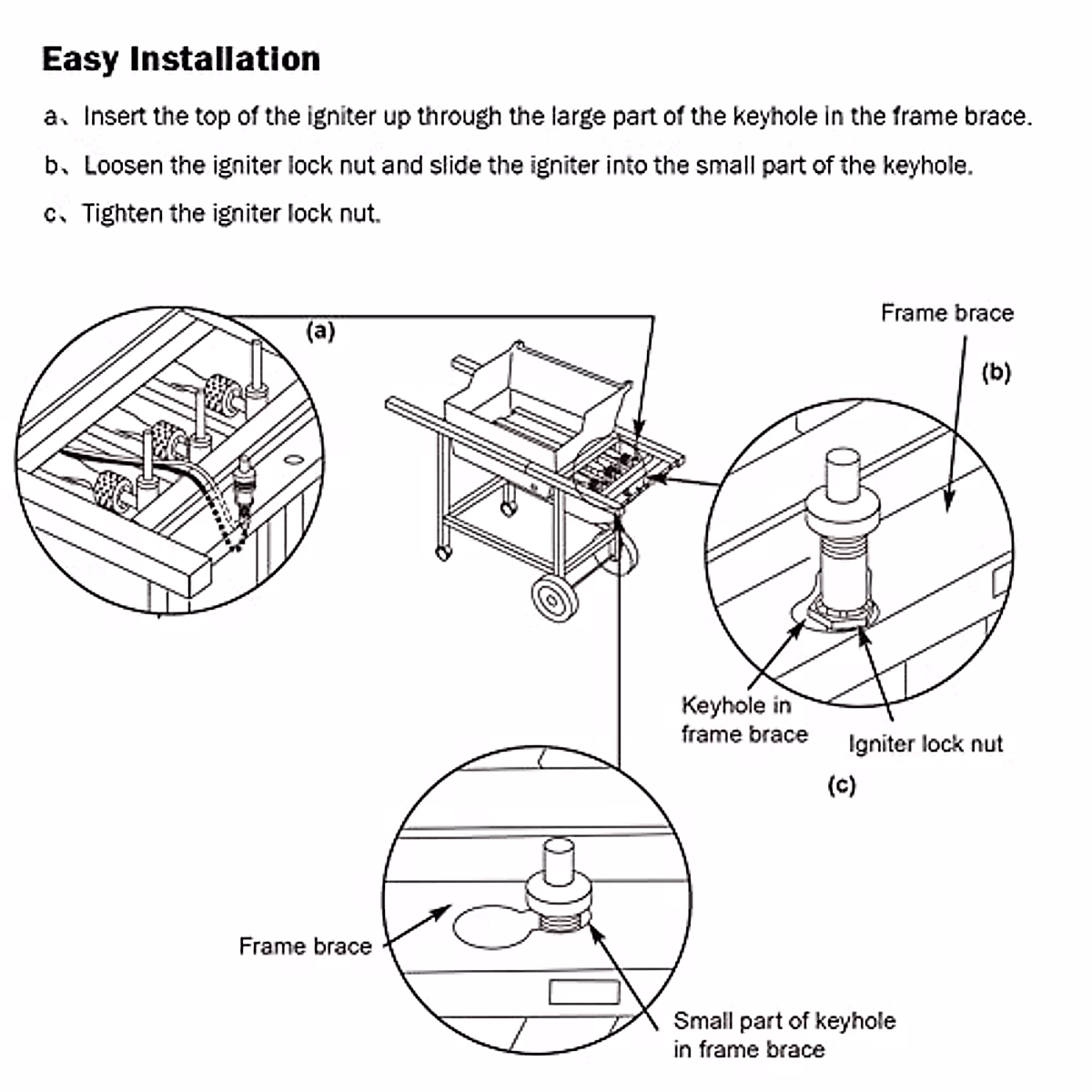 Easy Installation

a、Insert the top of the igniter up through the large part of the keyhole in the frame brace.

b、Loosen the igniter lock nut and slide the igniter into the small part of the keyhole.

c、Tighten the igniter lock nut.

(a)

Frame brace

(b)

Keyhole in frame brace

Igniter lock nut

(c)

Frame brace

Small part of keyhole in frame brace