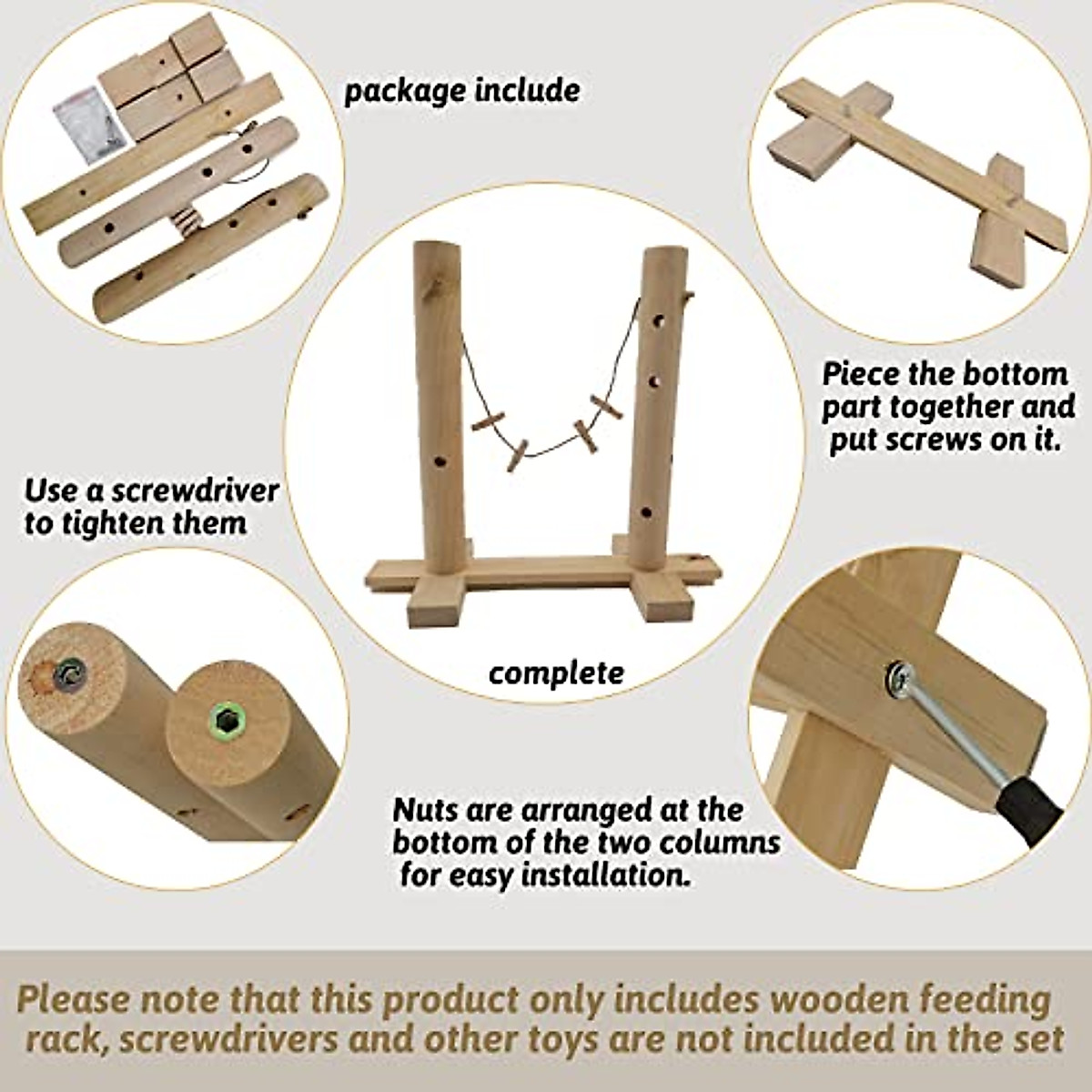 package include

Piece the bottom part together and put screws on it.

Use a screwdriver to tighten them

complete

Nuts are arranged at the bottom of the two columns for easy installation.

Please note that this product only includes wooden feeding rack, screwdrivers and other toys are not included in the set