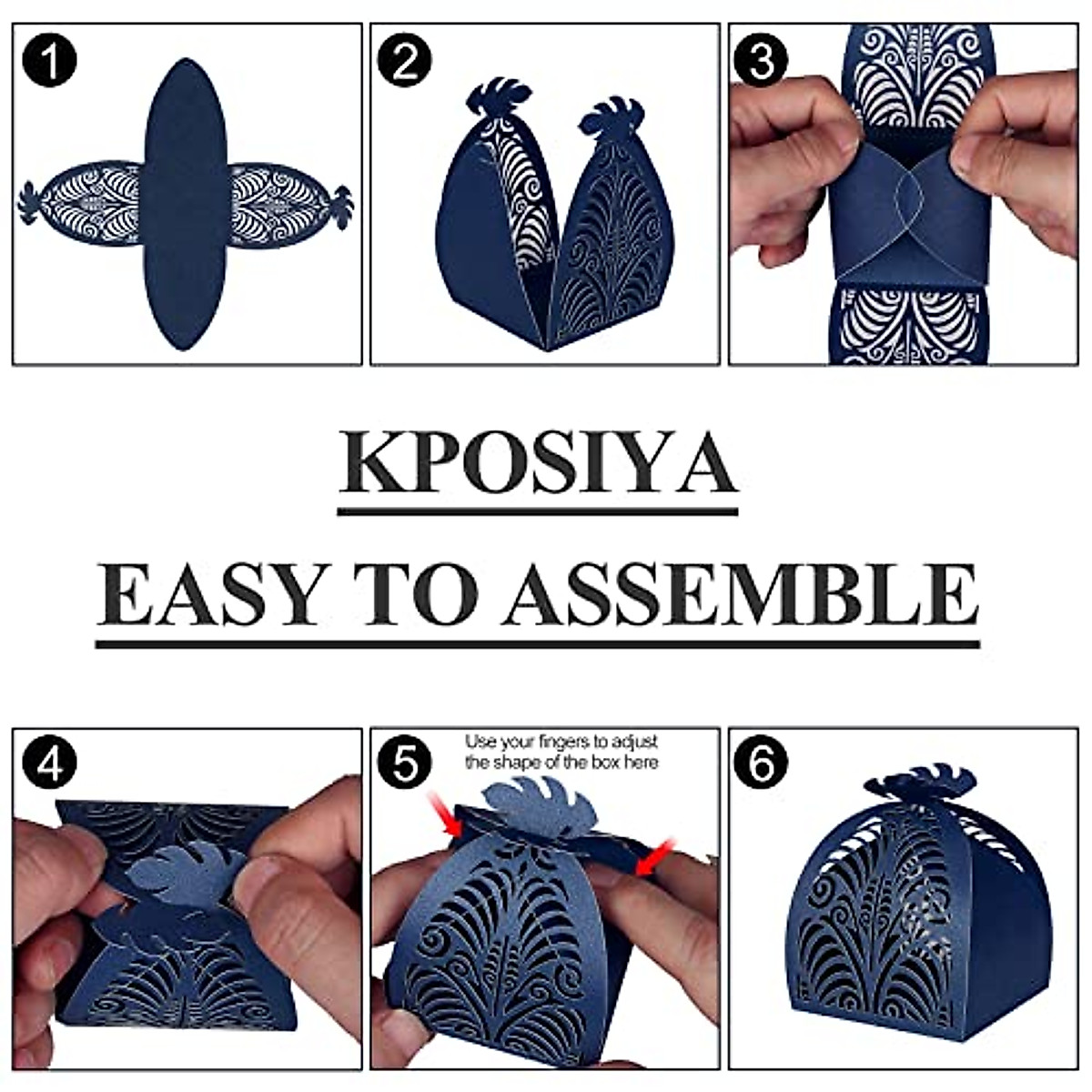 1

2

3

KPOSIYA

EASY TO ASSEMBLE

4

5

Use your fingers to adjust the shape of the box here

6